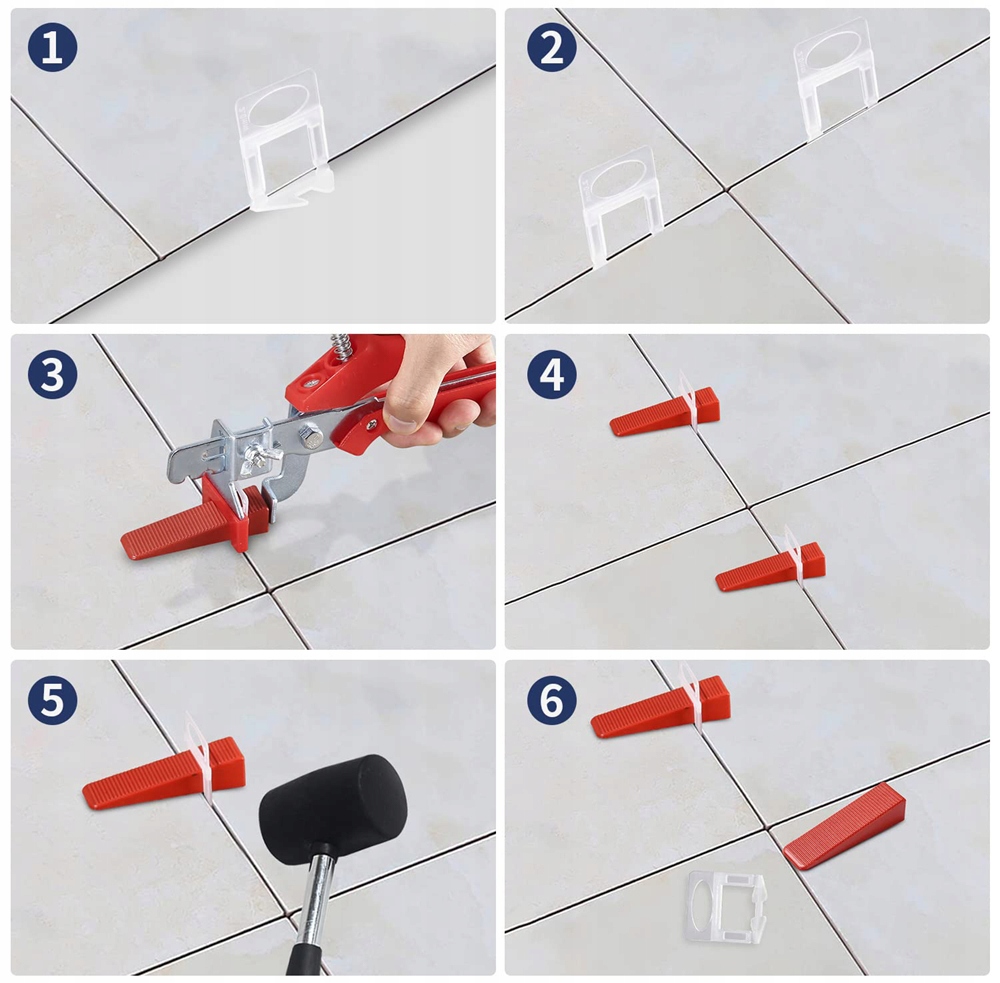 1

2

3

4

5

6