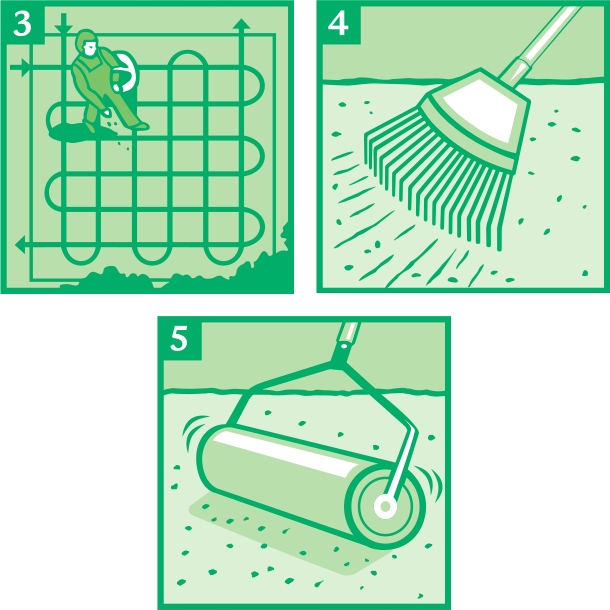 3

4

5