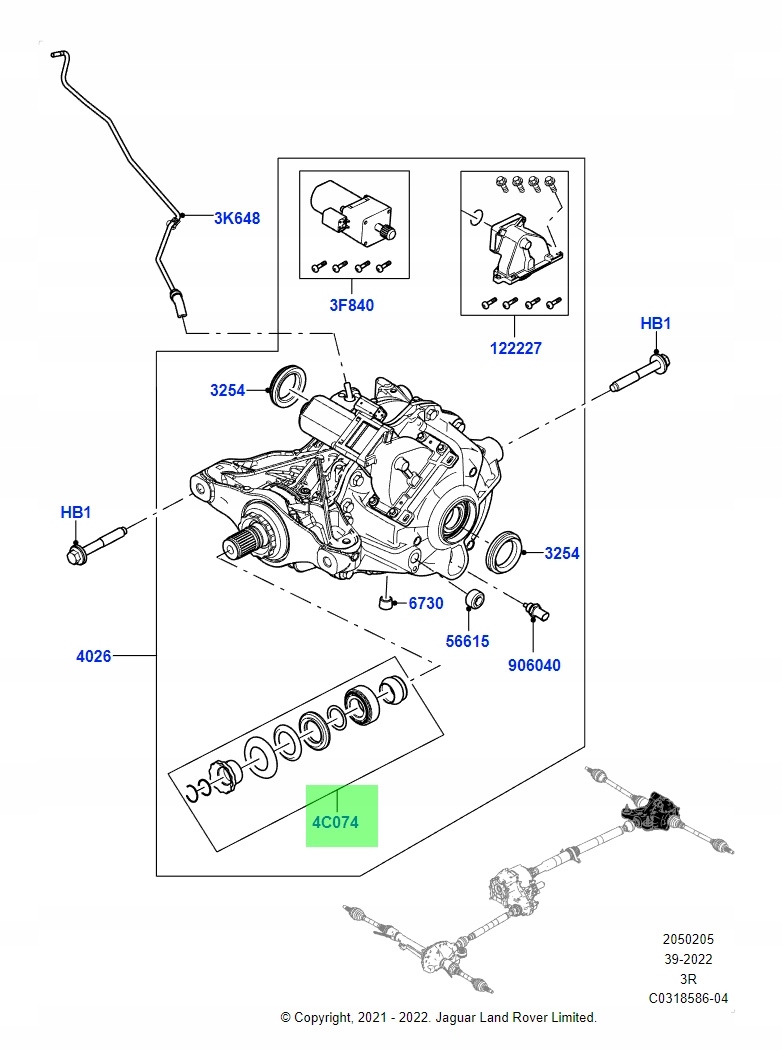 3K648

3F840

122227

HB1

3254

HB1

3254

6730

56615

906040

4026

4C074

2050205
39-2022
3R
C0318586-04

© Copyright, 2021 - 2022. Jaguar Land Rover Limited.