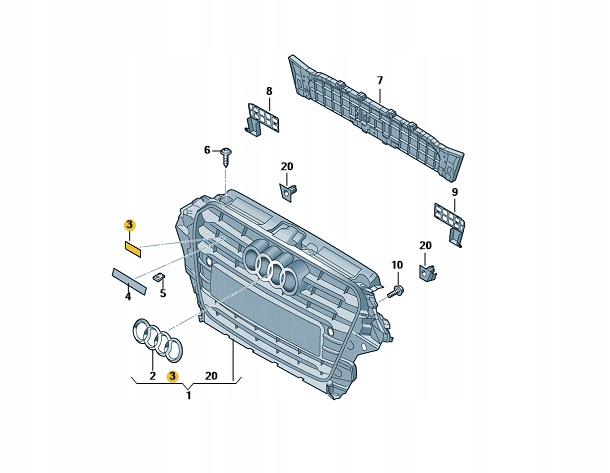 7
8
6
20
9
3
20
10
4
5
2
3
20
1