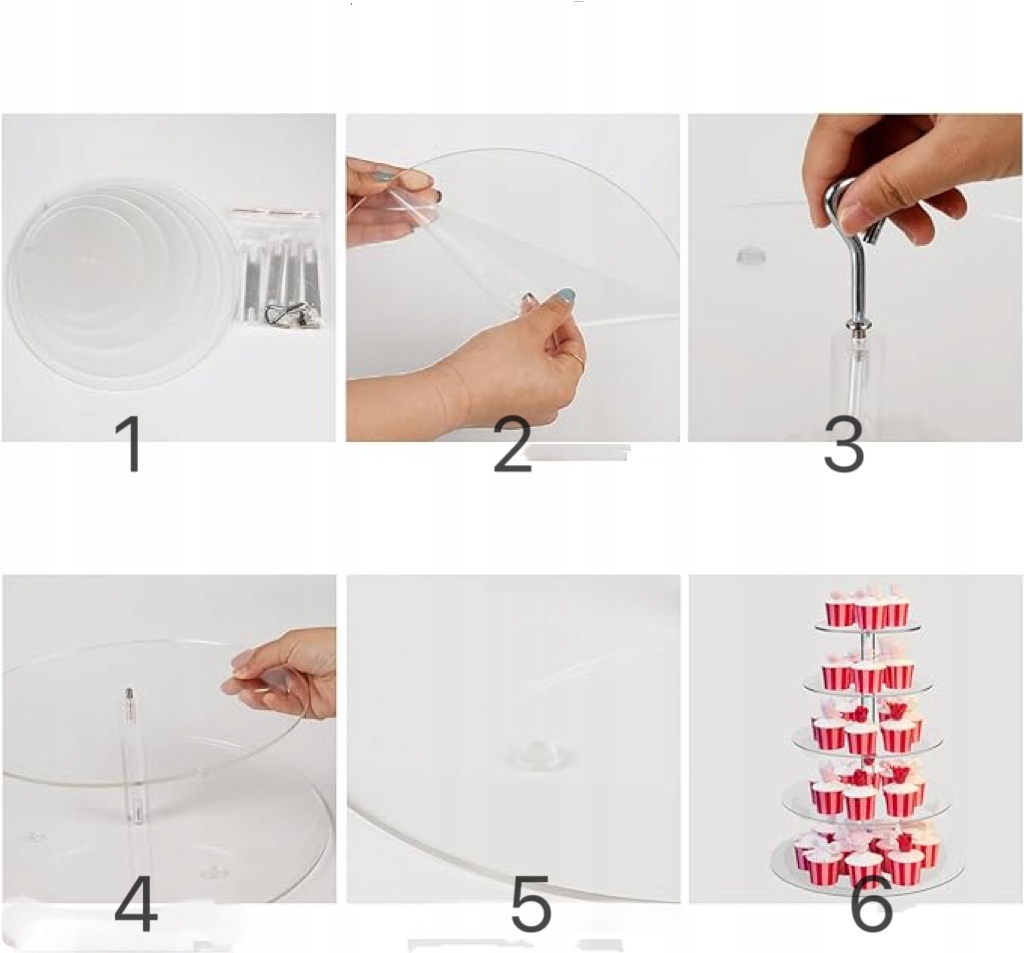 1

2

3

4

5

6