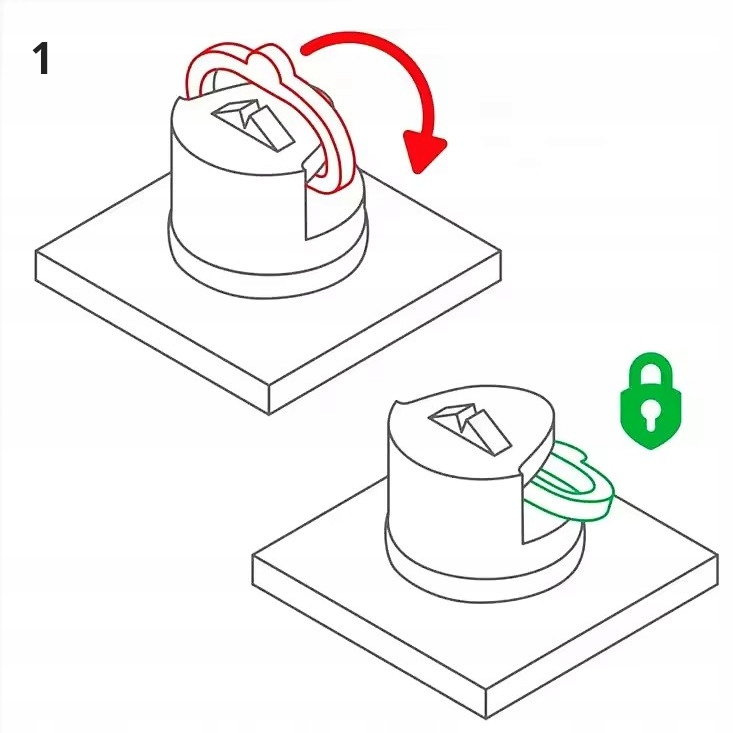 1