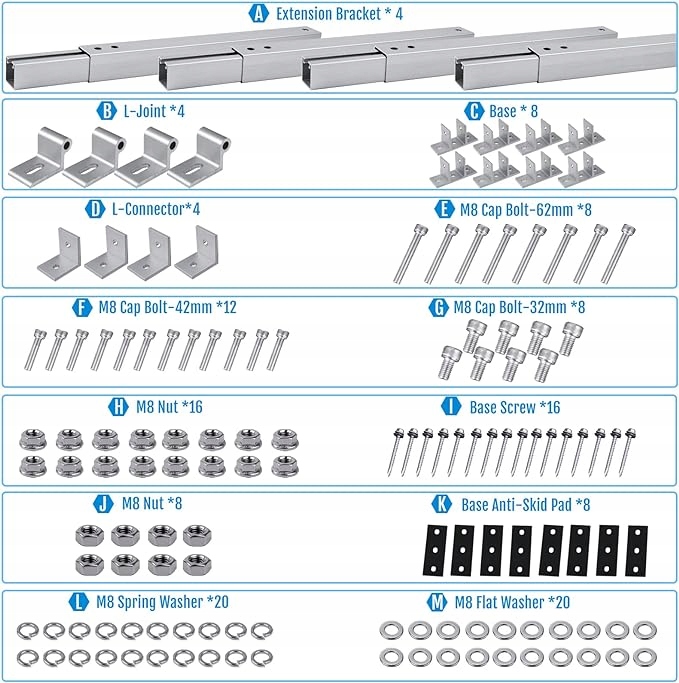 A Extension Bracket * 4

B L-Joint *4

C Base * 8

D L-Connector*4

E M8 Cap Bolt-62mm *8

F M8 Cap Bolt-42mm *12

G M8 Cap Bolt-32mm *8

H M8 Nut *16

I Base Screw *16

J M8 Nut *8

K Base Anti-Skid Pad *8

L M8 Spring Washer *20

M M8 Flat Washer *20