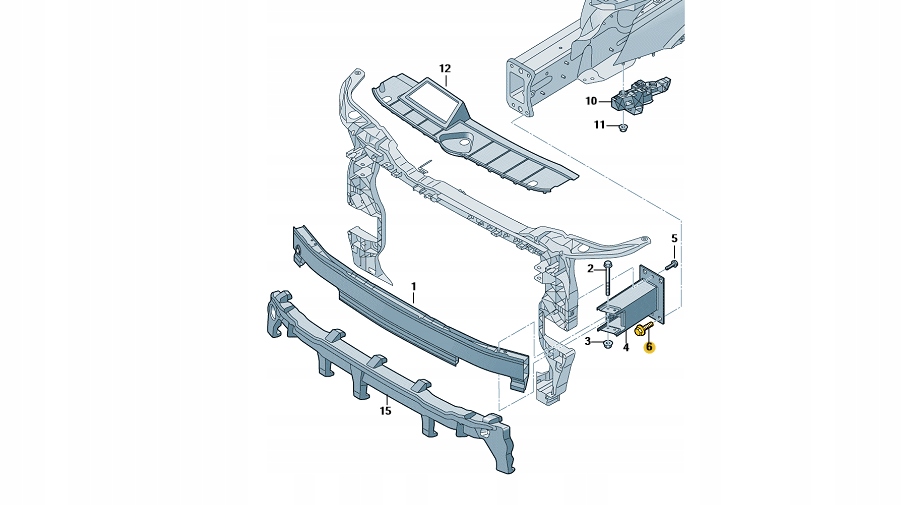 12
10
11
5
2
1
3
4
6
15