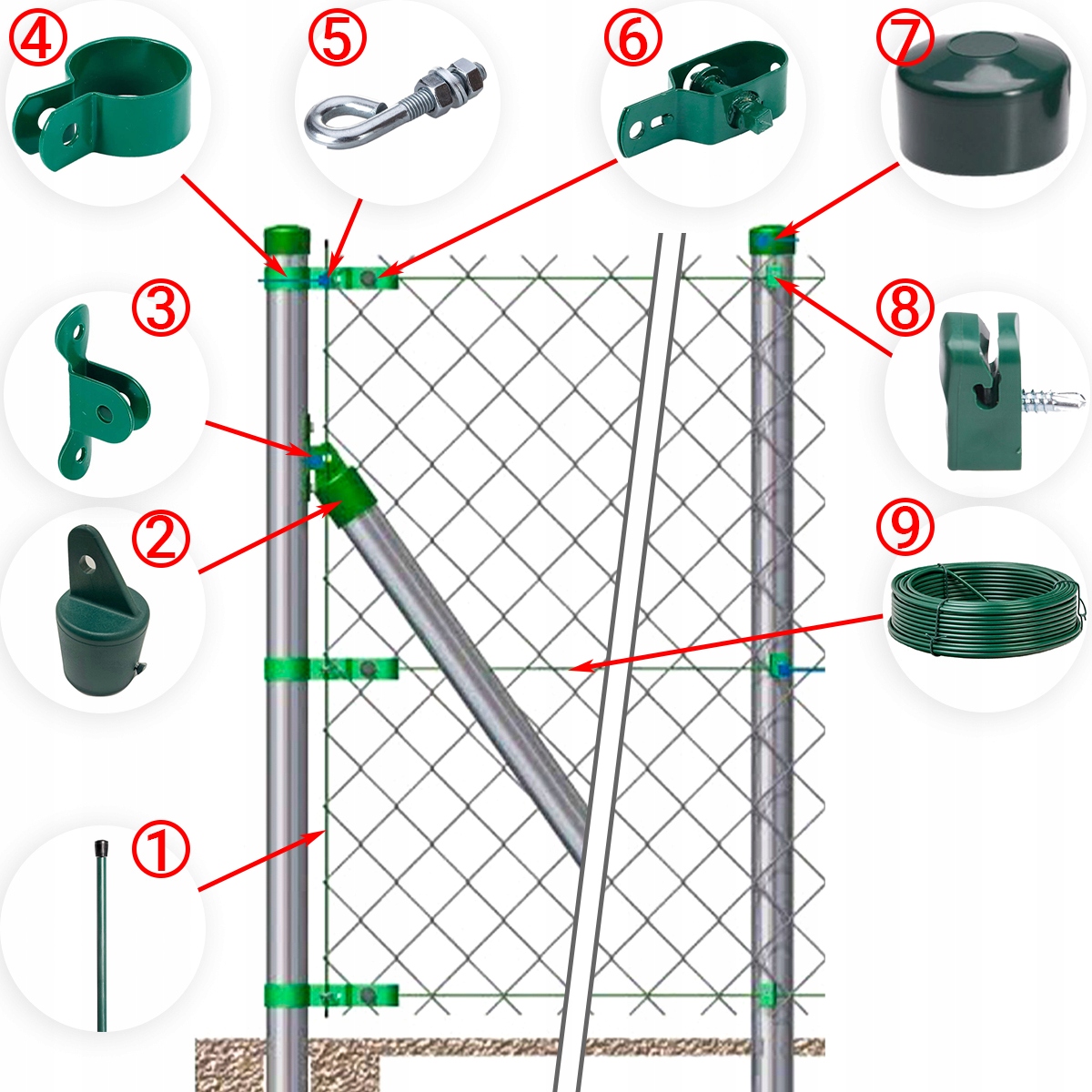 ④
⑤
⑥
⑦
③
⑧
②
⑨
①