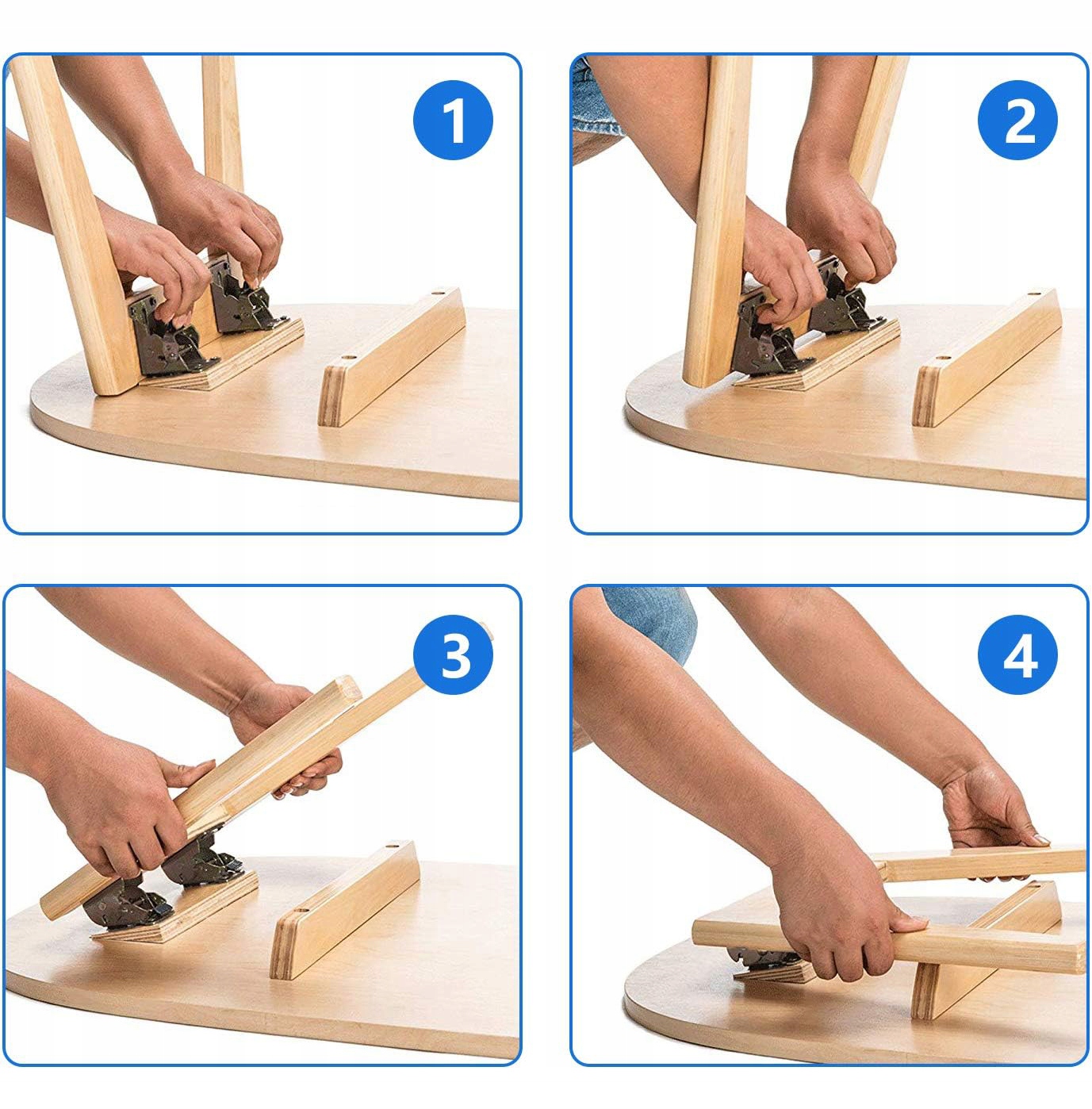 1

2

3

4