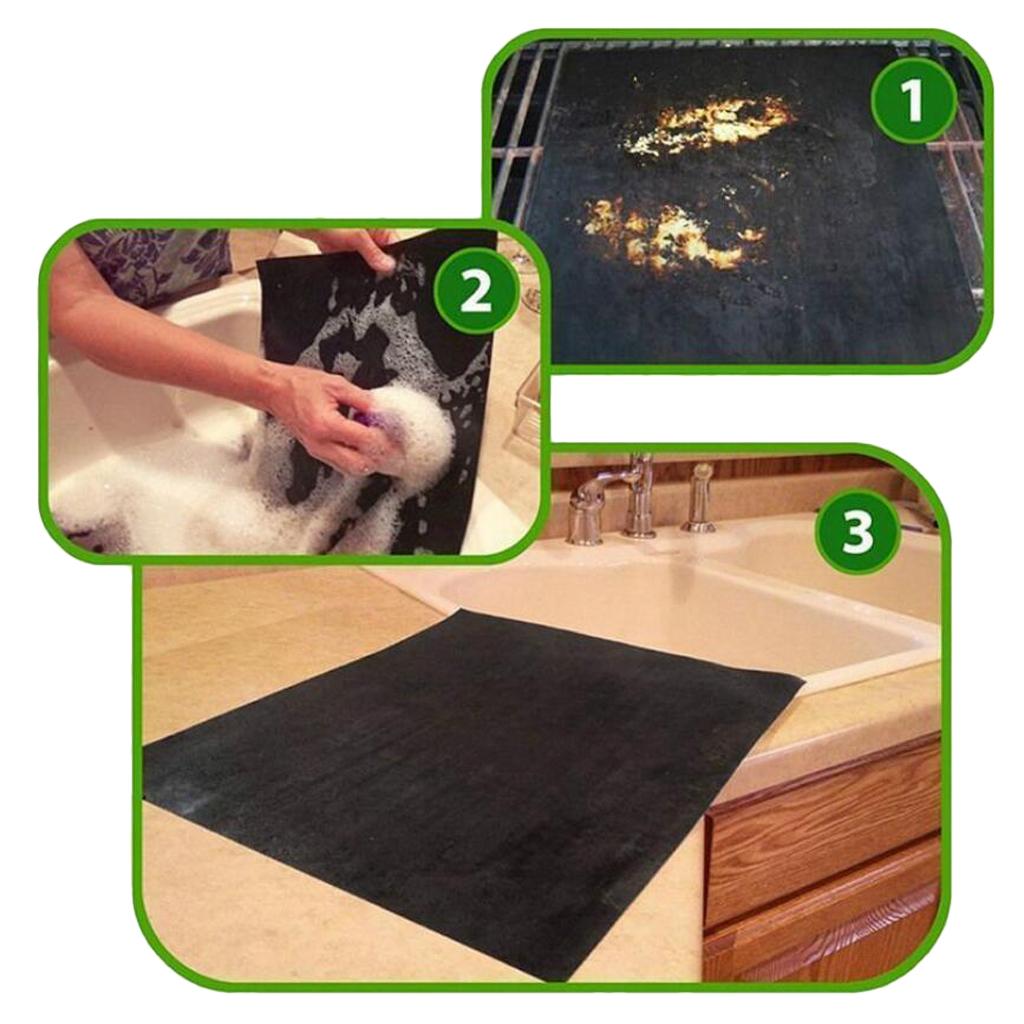 1

2

3