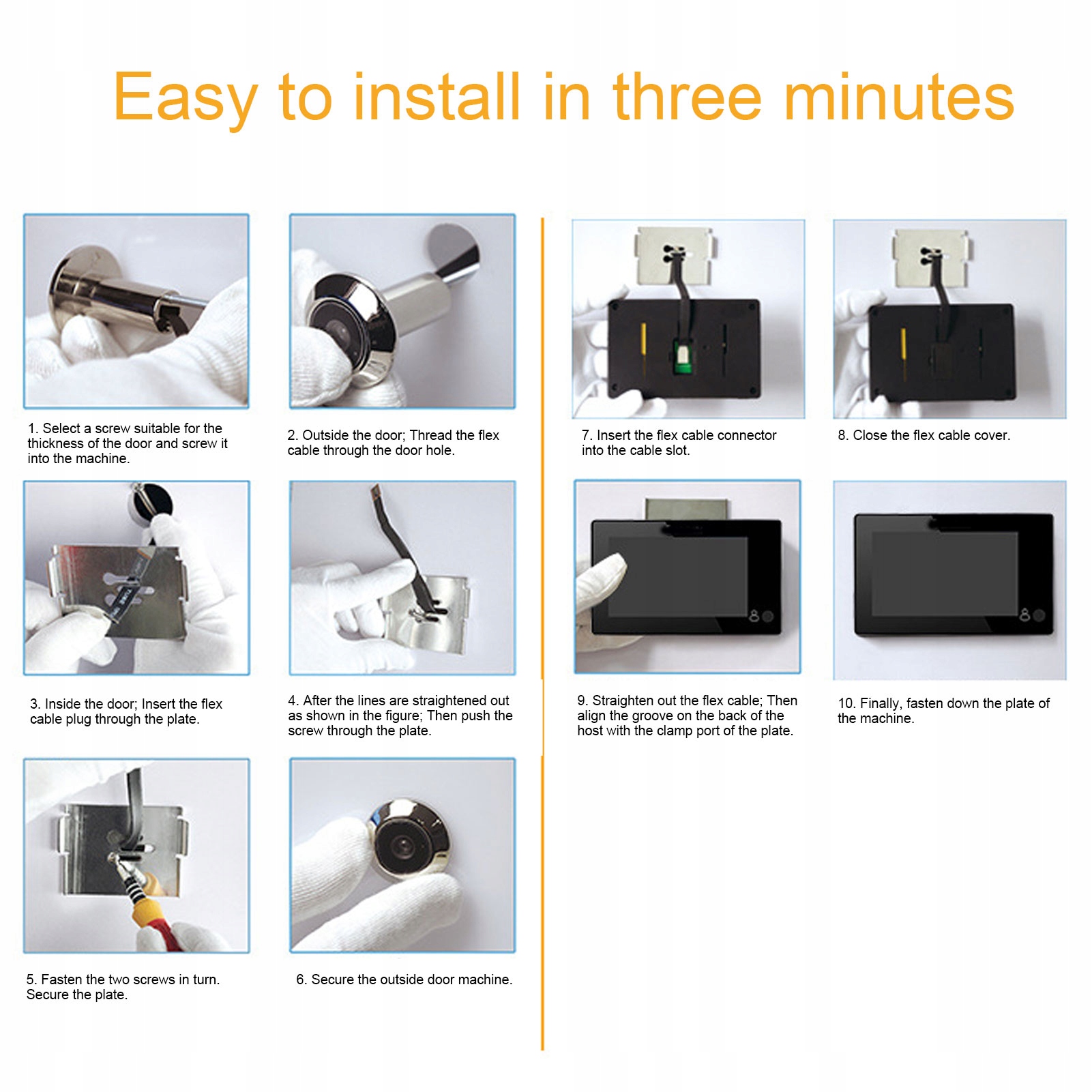 Easy to install in three minutes

1. Select a screw suitable for the thickness of the door and screw it into the machine.

2. Outside the door; Thread the flex cable through the door hole.

3. Inside the door; Insert the flex cable plug through the plate.

4. After the lines are straightened out as shown in the figure; Then push the screw through the plate.

5. Fasten the two screws in turn. Secure the plate.

6. Secure the outside door machine.

7. Insert the flex cable connector into the cable slot.

8. Close the flex cable cover.

9. Straighten out the flex cable; Then align the groove on the back of the host with the clamp port of the plate.

10. Finally, fasten down the plate of the machine.