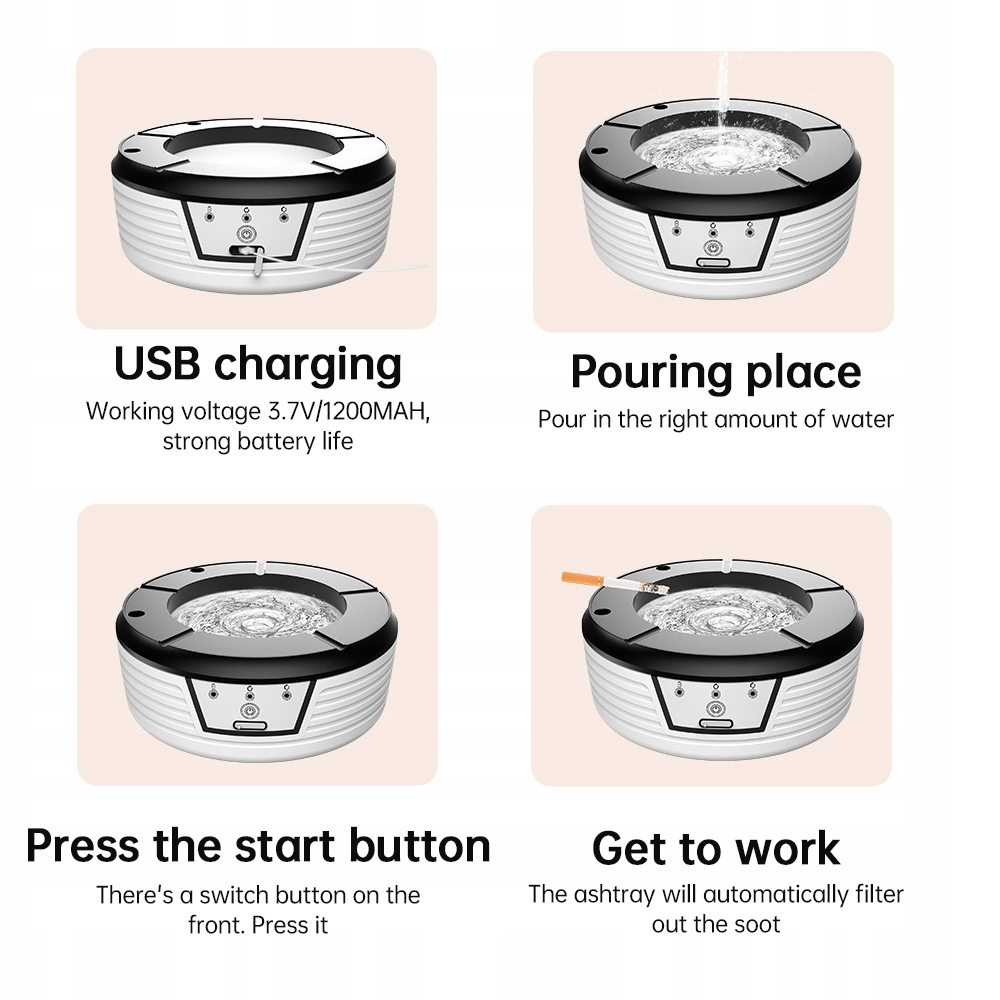 USB charging
Working voltage 3.7V/1200MAH, strong battery life

Pouring place
Pour in the right amount of water

Press the start button
There's a switch button on the front. Press it

Get to work
The ashtray will automatically filter out the soot