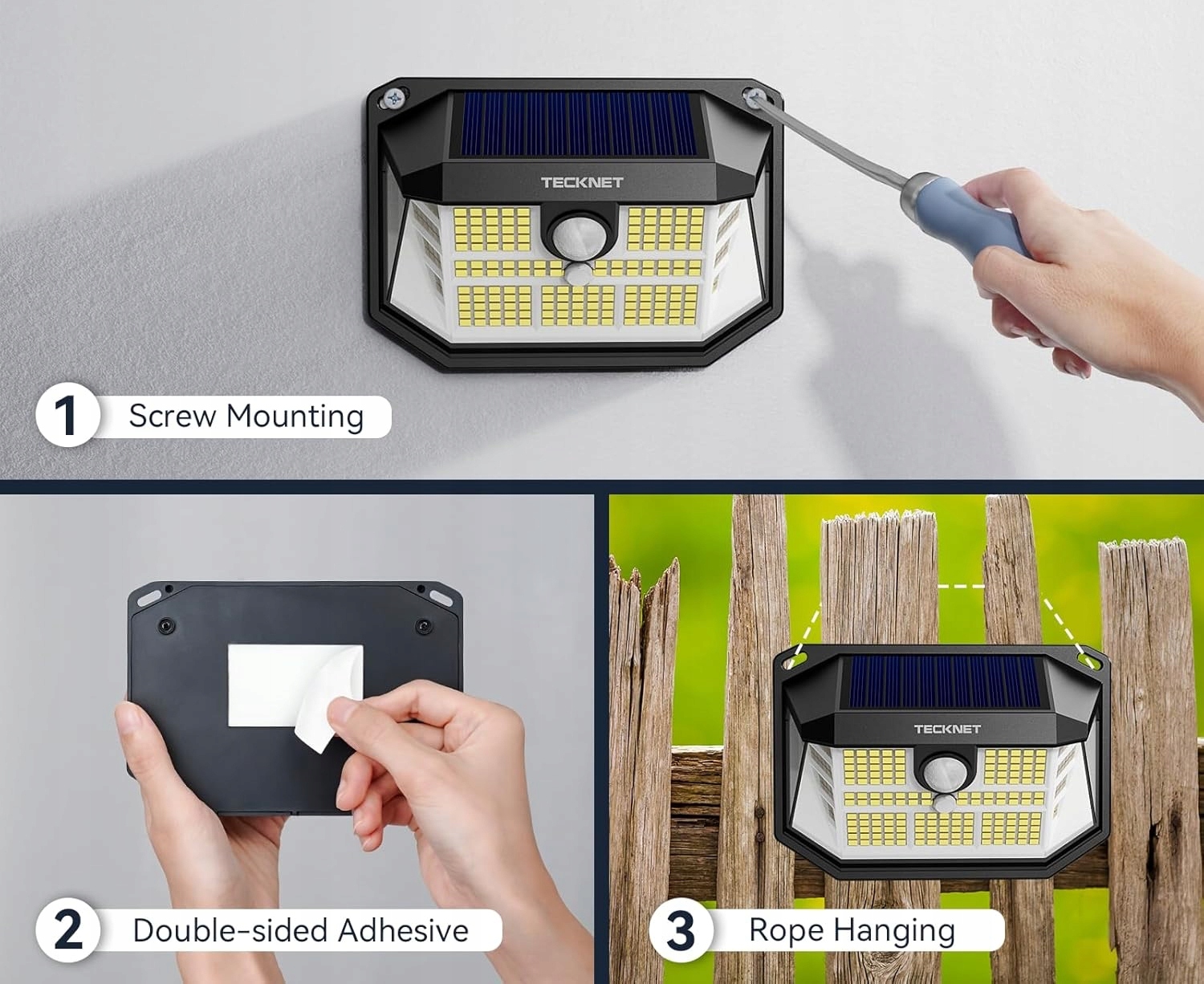 TECKNET

1 Screw Mounting

2 Double-sided Adhesive

TECKNET

3 Rope Hanging