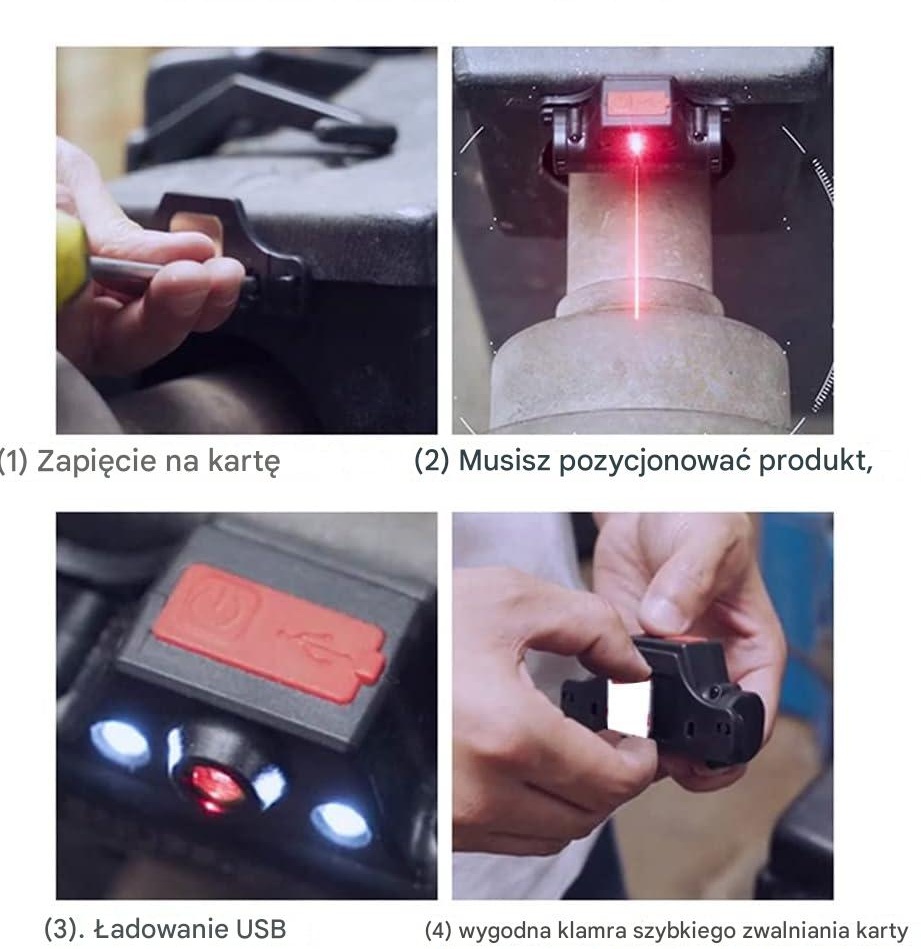 (1) Zapięcie na kartę

(2) Musisz pozycjonować produkt,

(3). Ładowanie USB

(4) wygodna klamra szybkiego zwalniania karty