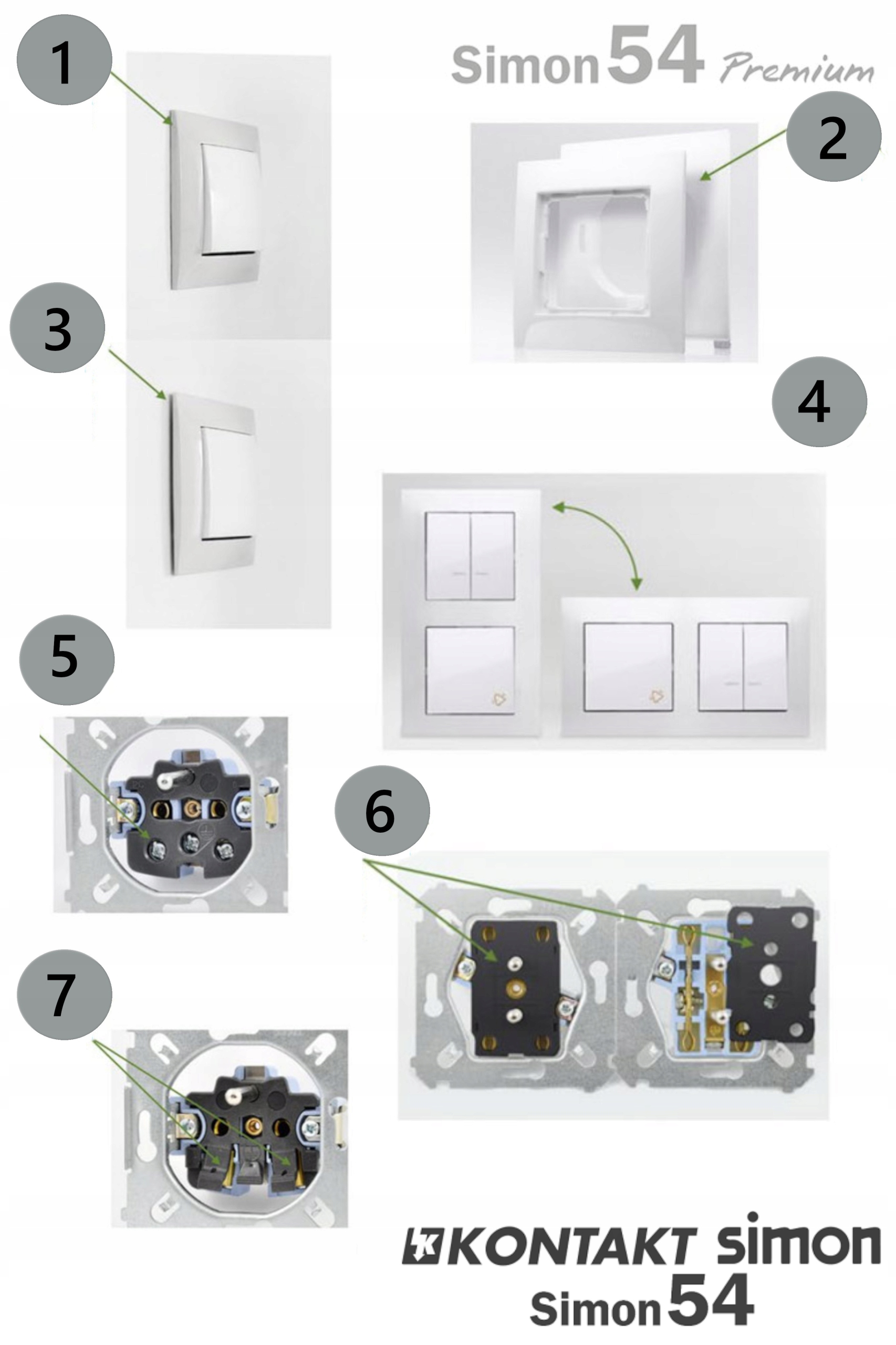 1

Simon 54 Premium

2

3

4

5

6

7

KONTAKT simon
Simon 54