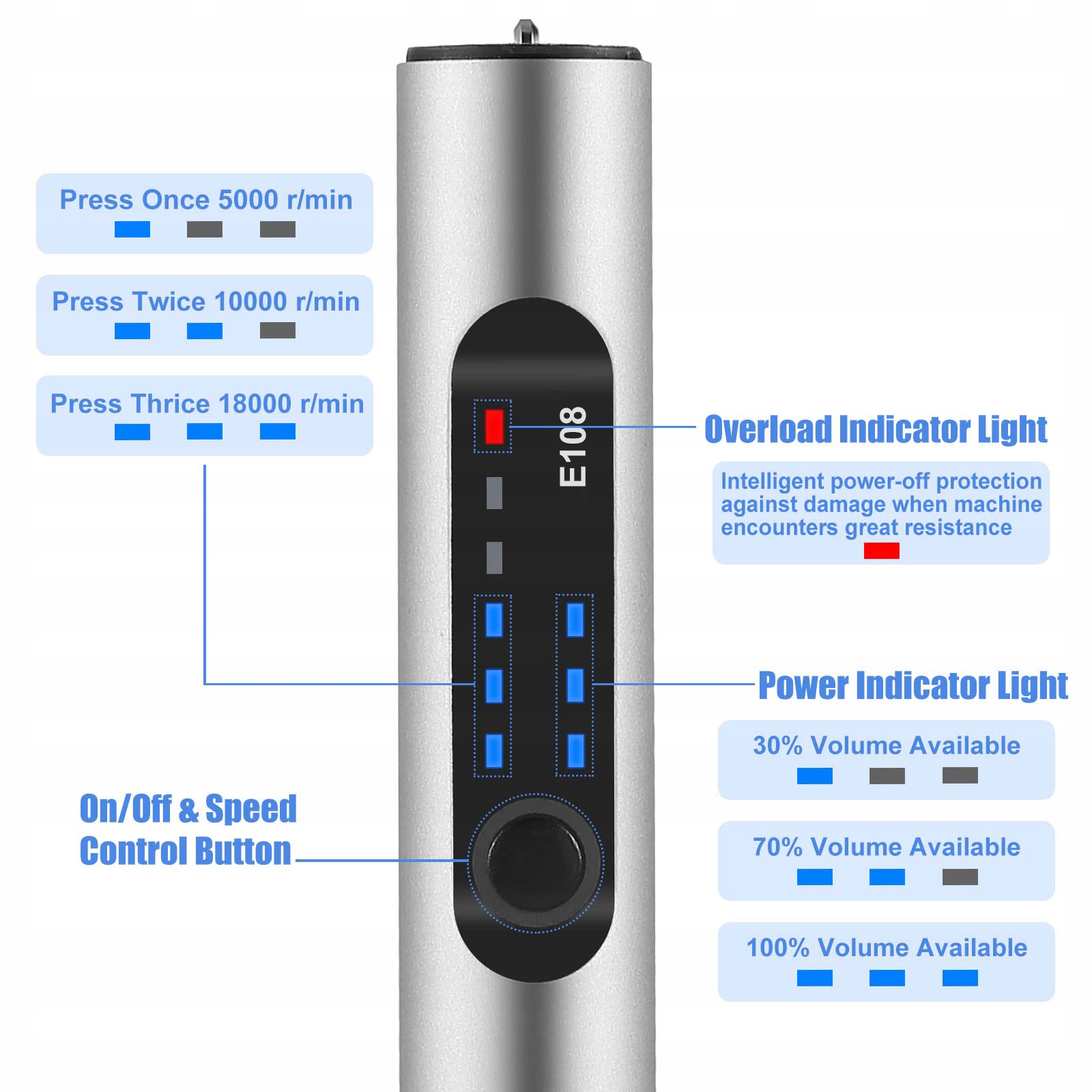 Press Once 5000 r/min

Press Twice 10000 r/min

Press Thrice 18000 r/min

E108

Overload Indicator Light

Intelligent power-off protection against damage when machine encounters great resistance

Power Indicator Light

30% Volume Available

70% Volume Available

100% Volume Available

On/Off & Speed Control Button