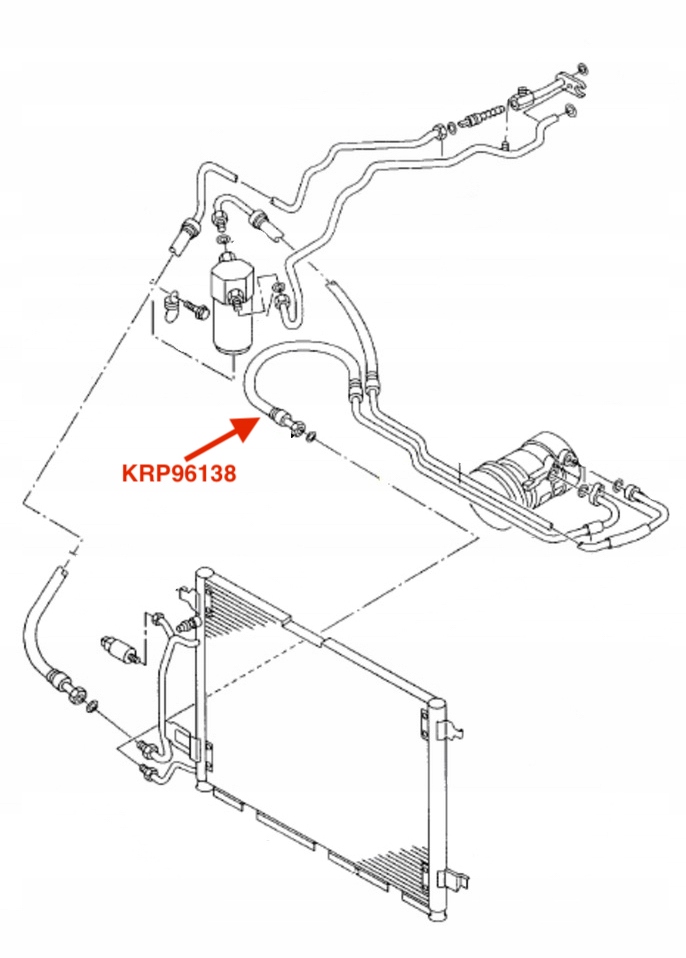 KRP96138