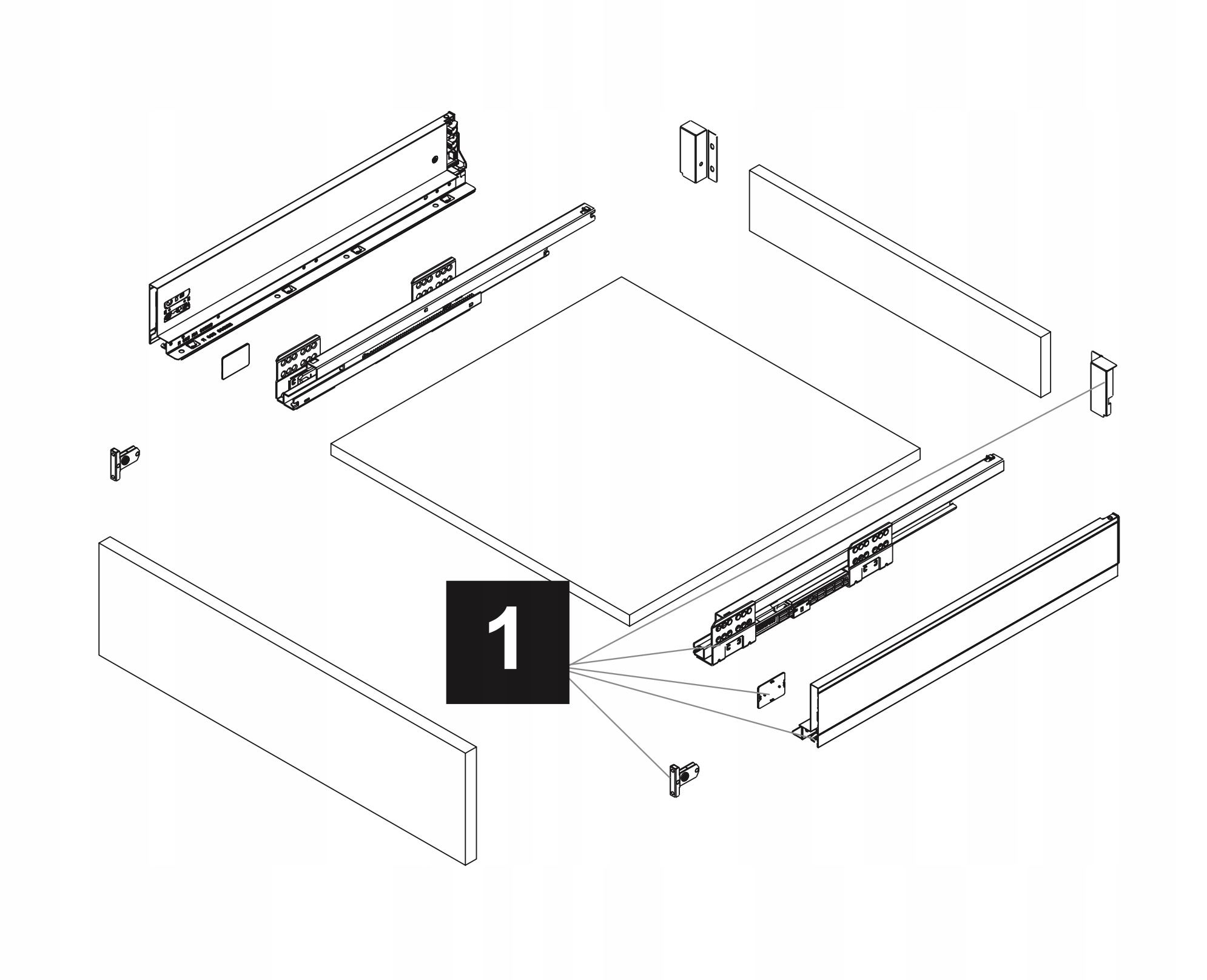 1