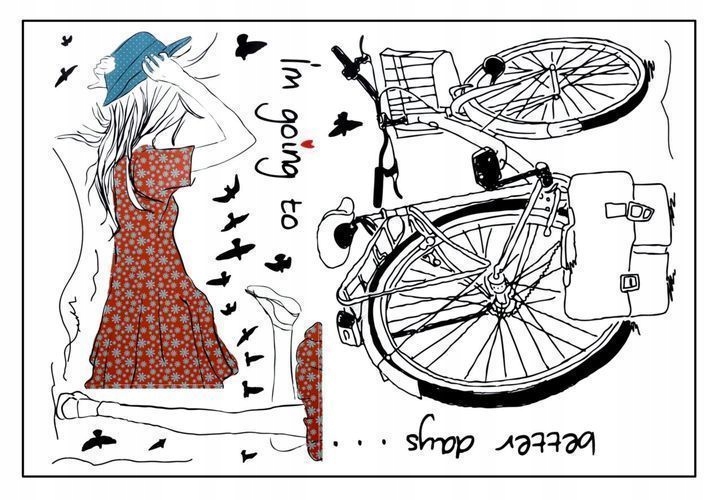 i'm going to
better days . . .