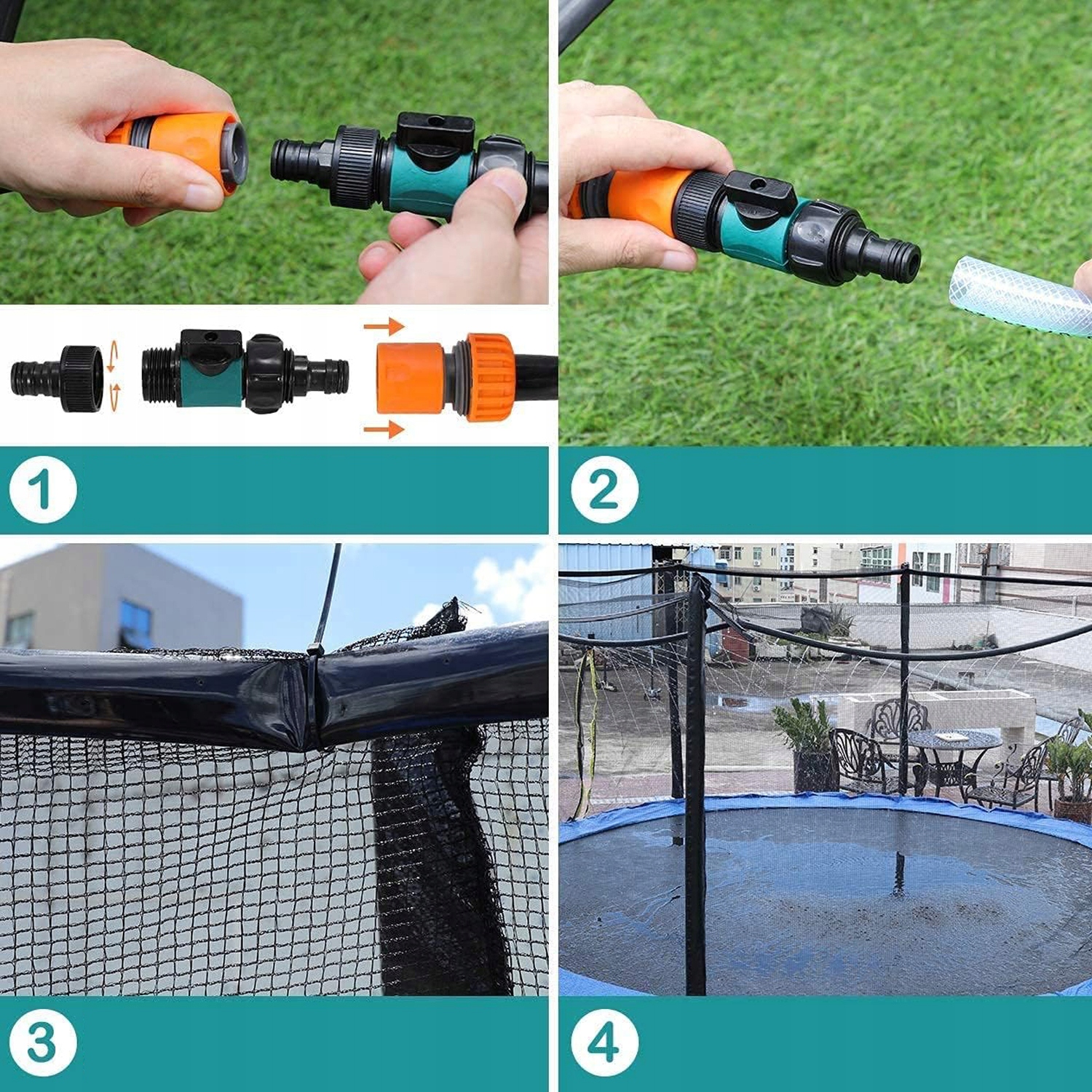 1

2

3

4