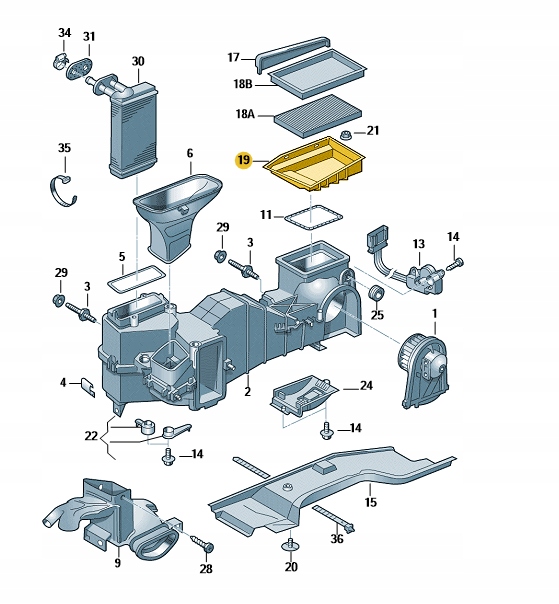 34
31
30
17
18B
18A
21
35
6
19
11
29
3
14
13
5
29
3
25
1
4
2
24
22
14
14
15
36
9
28
20