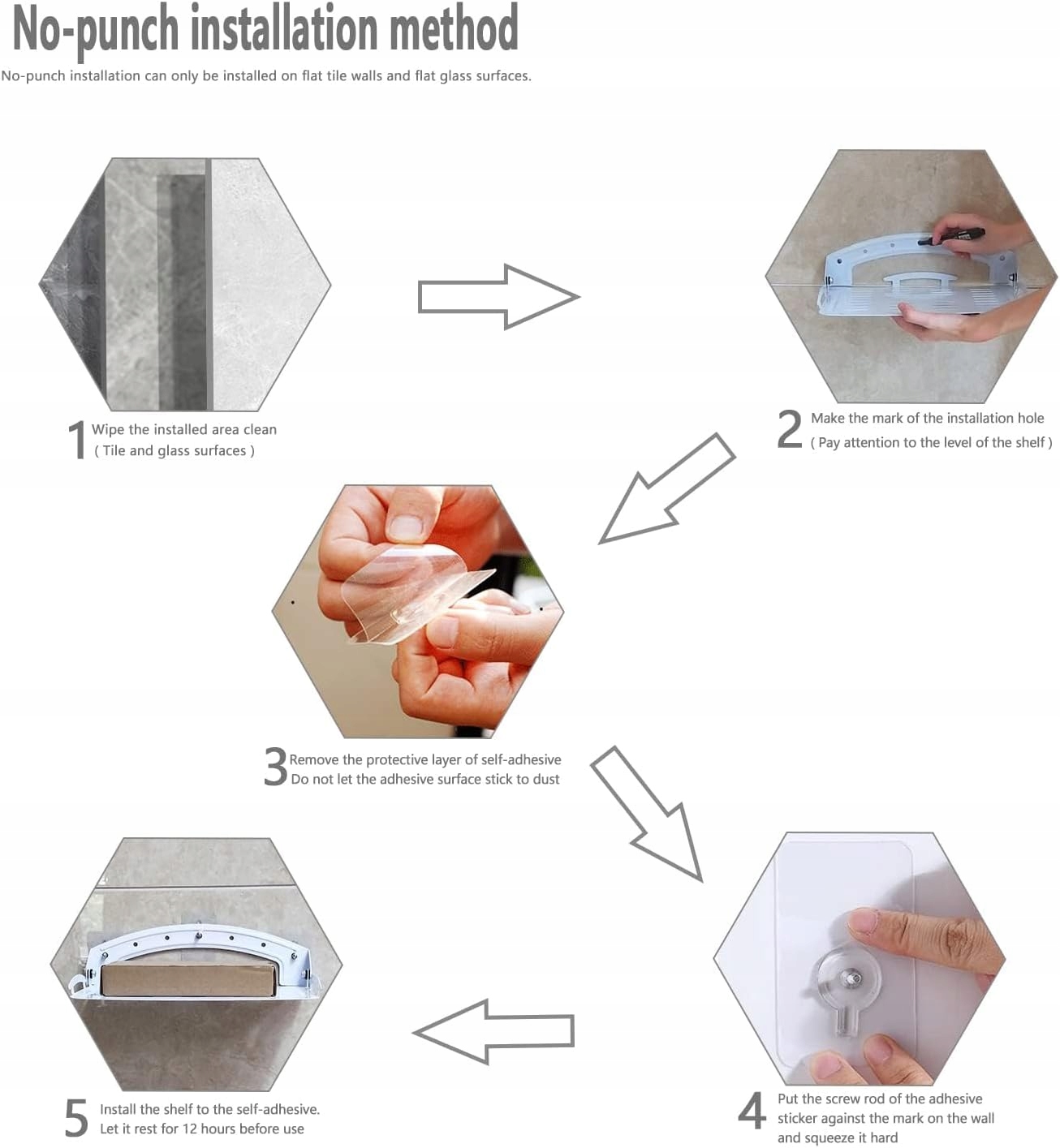 No-punch installation method

No-punch installation can only be installed on flat tile walls and flat glass surfaces.

1 Wipe the installed area clean
( Tile and glass surfaces )

2 Make the mark of the installation hole
( Pay attention to the level of the shelf )

3 Remove the protective layer of self-adhesive
Do not let the adhesive surface stick to dust

4 Put the screw rod of the adhesive sticker against the mark on the wall and squeeze it hard

5 Install the shelf to the self-adhesive.
Let it rest for 12 hours before use