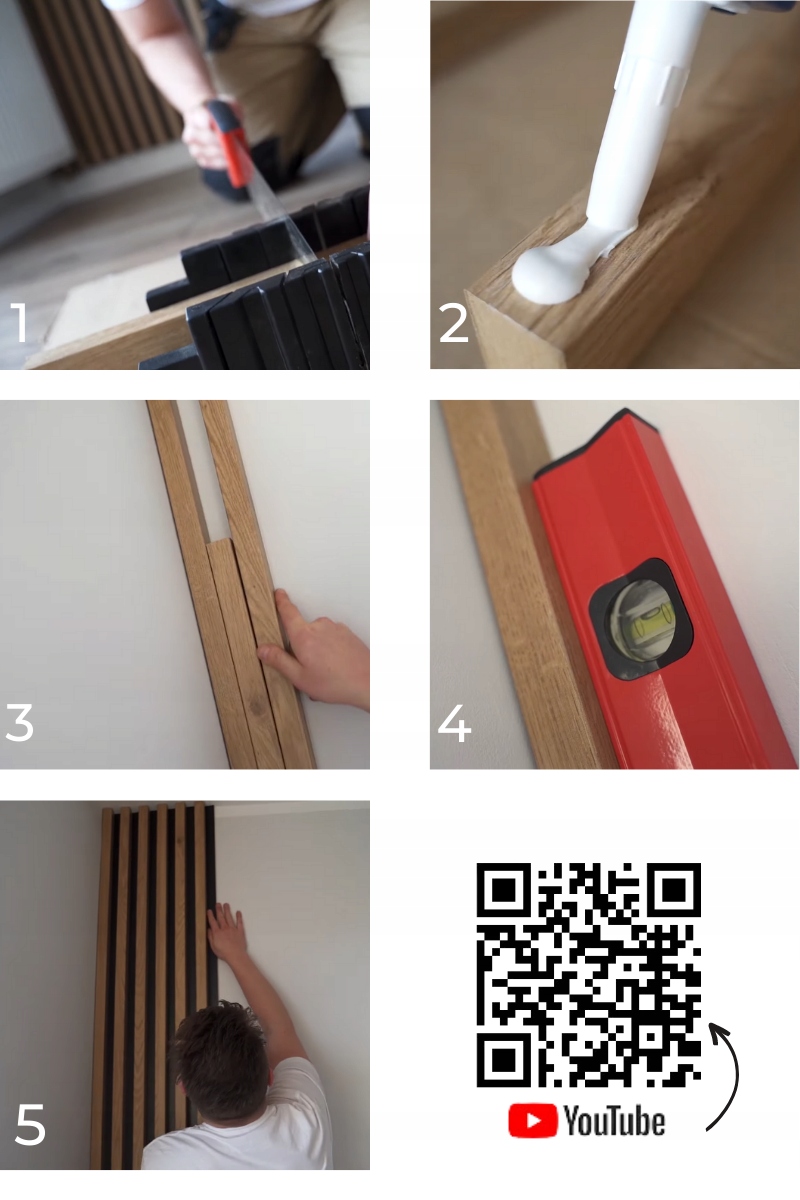 1
2
3
4
5
YouTube