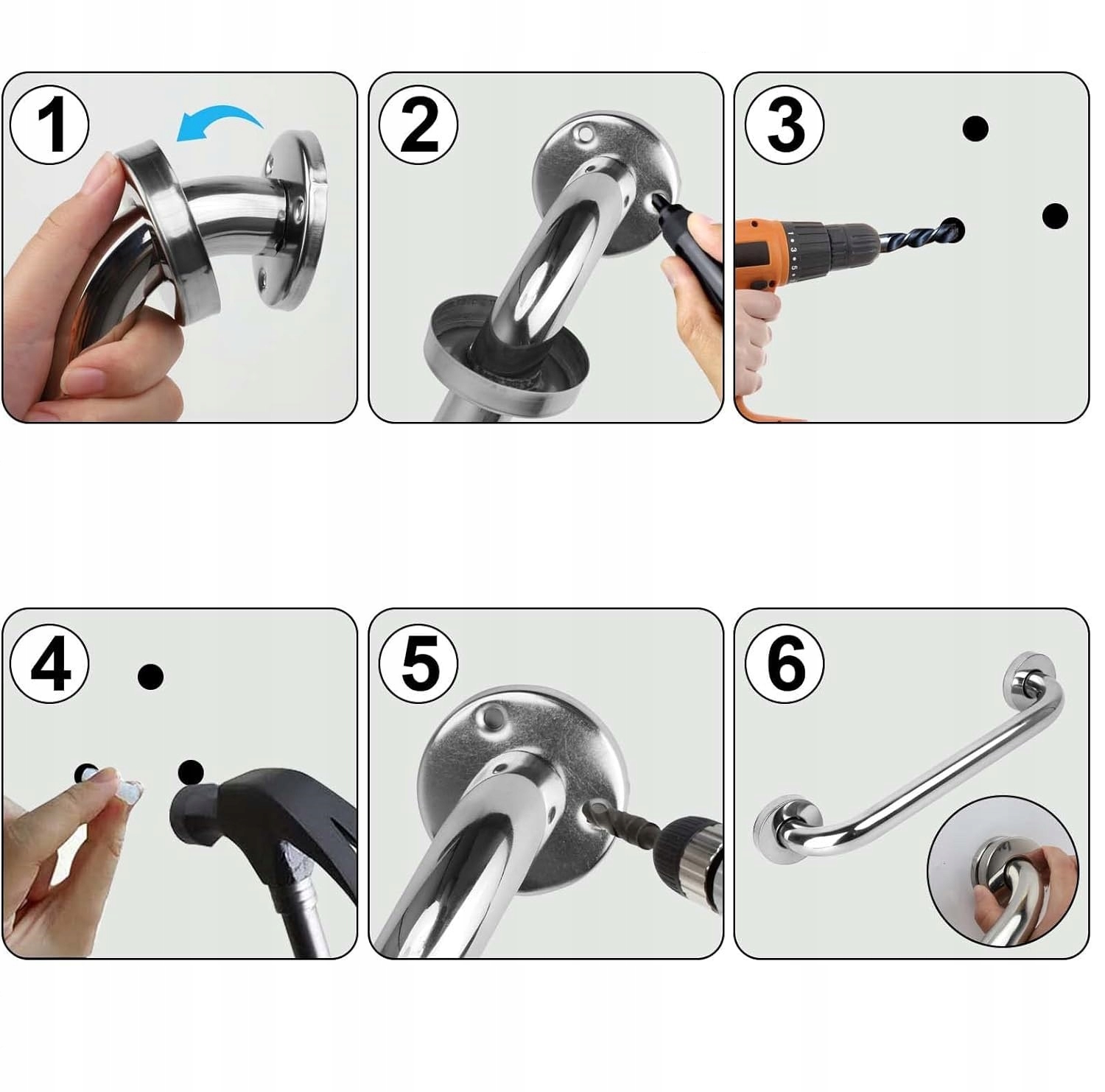 1

2

3

4

5

6