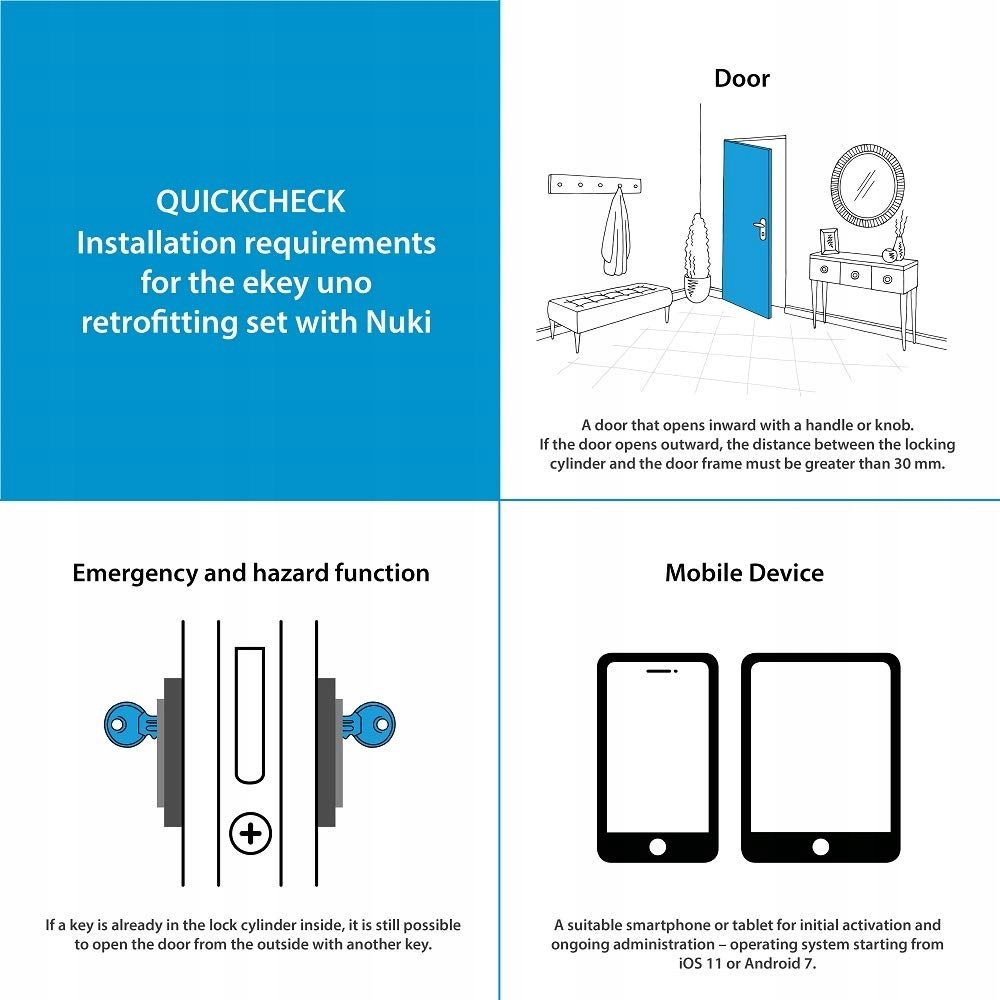 QUICKCHECK
Installation requirements for the ekey uno retrofitting set with Nuki

Door

A door that opens inward with a handle or knob. If the door opens outward, the distance between the locking cylinder and the door frame must be greater than 30 mm.

Emergency and hazard function

If a key is already in the lock cylinder inside, it is still possible to open the door from the outside with another key.

Mobile Device

A suitable smartphone or tablet for initial activation and ongoing administration – operating system starting from iOS 11 or Android 7.