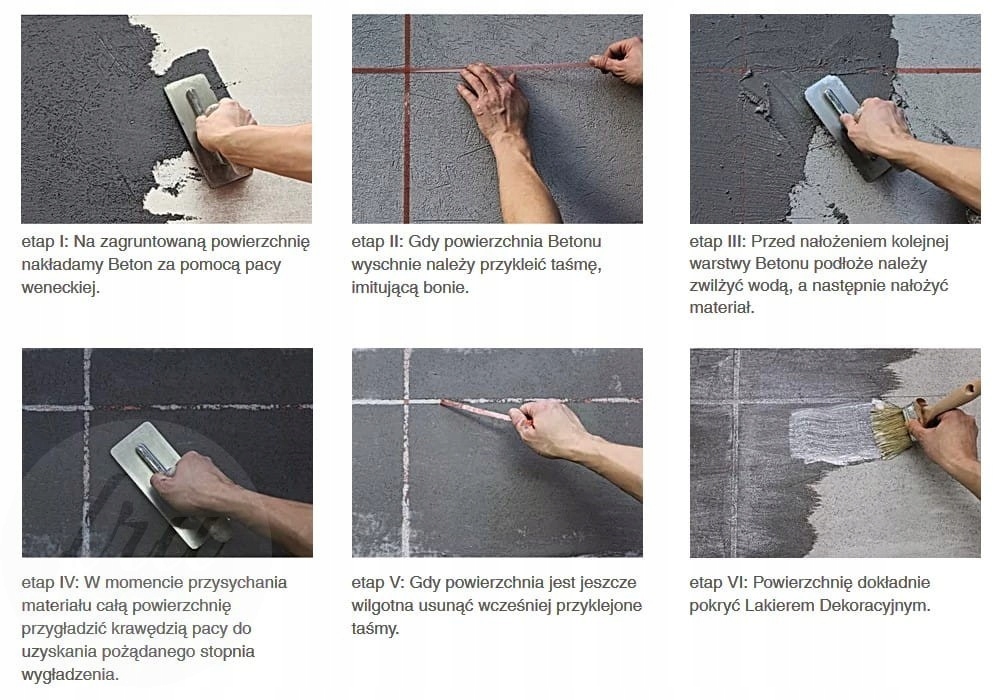 etap I: Na zagruntowaną powierzchnię nakładamy Beton za pomocą pacy weneckiej.

etap II: Gdy powierzchnia Betonu wyschnie należy przykleić taśmę, imitującą bonie.

etap III: Przed nałożeniem kolejnej warstwy Betonu podłoże należy zwilżyć wodą, a następnie nałożyć materiał.

etap IV: W momencie przysychania materiału całą powierzchnię przygładzić krawędzią pacy do uzyskania pożądanego stopnia wygładzenia.

etap V: Gdy powierzchnia jest jeszcze wilgotna usunąć wcześniej przyklejone taśmy.

etap VI: Powierzchnię dokładnie pokryć Lakierem Dekoracyjnym.