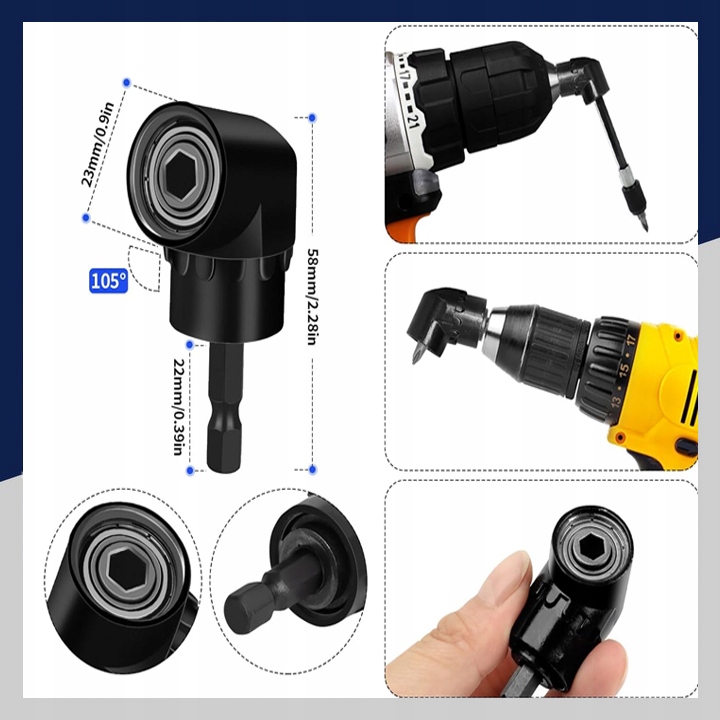 23mm/0.9in

105°

58mm/2.28in

22mm/0.39in

17
21

13 15 17