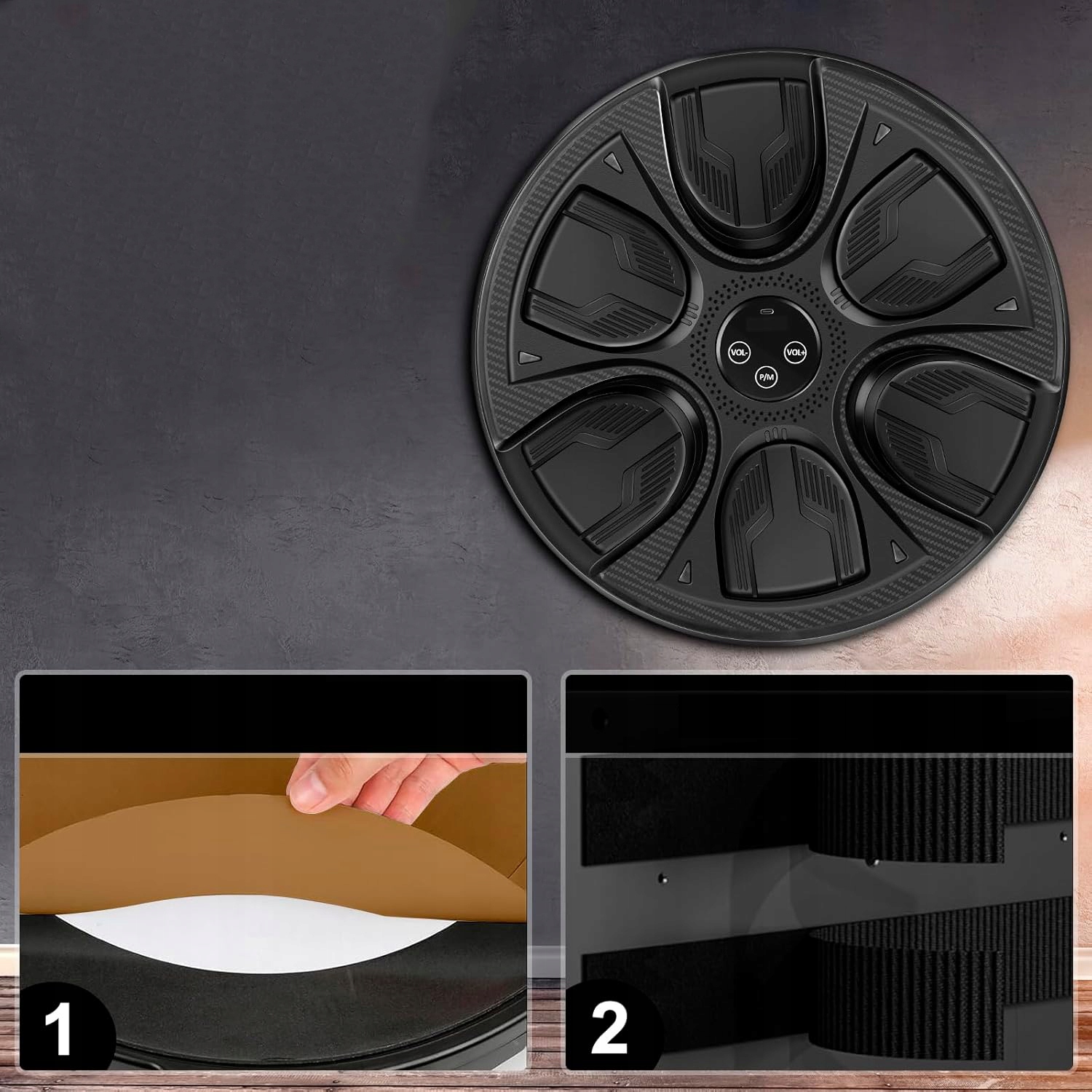 VOL-
VOL+
P/M
1
2