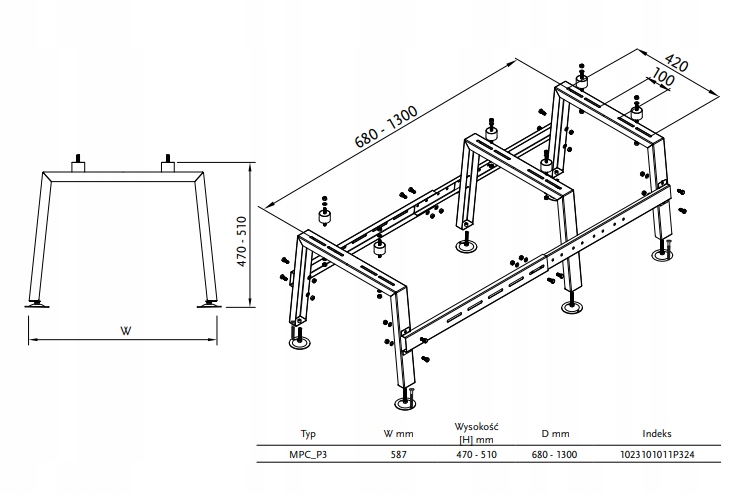 470 - 510

W

680 - 1300

420

100

| Typ | W mm | Wysokość [H] mm | D mm | Indeks |
|---|---|---|---|---|
| MPC_P3 | 587 | 470 - 510 | 680 - 1300 | 1023101011P324 |