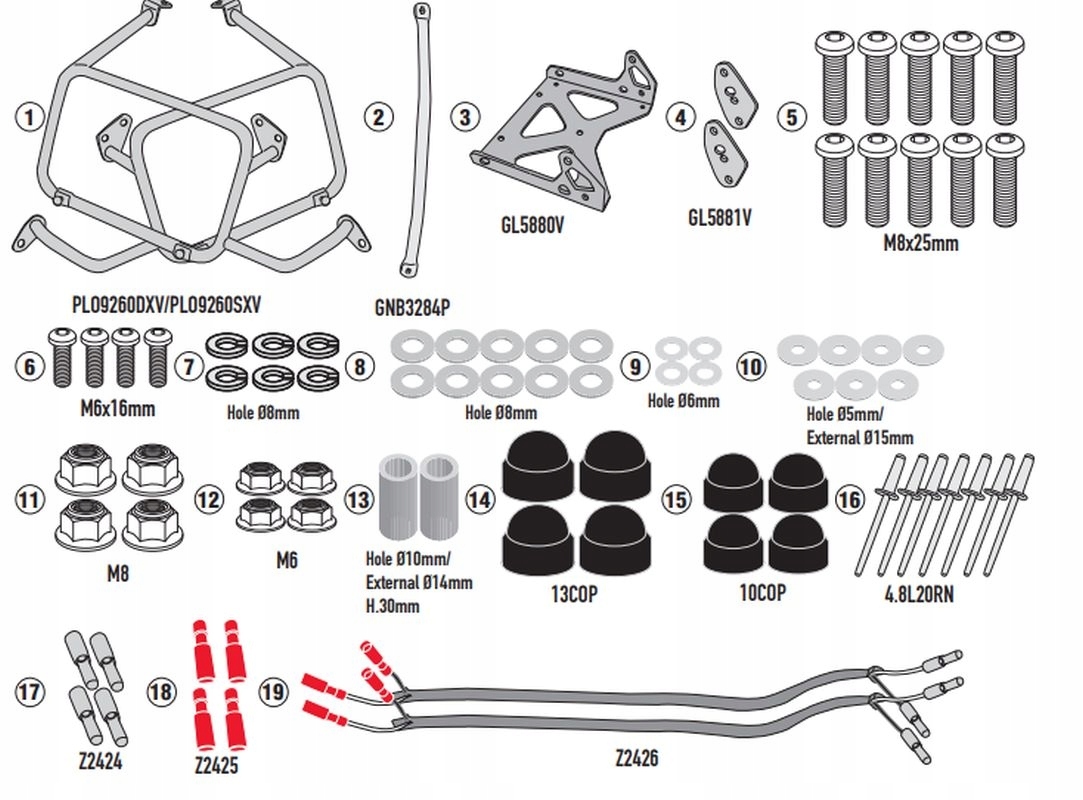 1
PLO9260DXV/PLO9260SXV

2
GNB3284P

3
GL5880V

4
GL5881V

5
M8x25mm

6
M6x16mm

7
Hole Ø8mm

8
Hole Ø8mm

9
Hole Ø6mm

10
Hole Ø5mm/
External Ø15mm

11
M8

12
M6

13
Hole Ø10mm/
External Ø14mm
H.30mm

14
13COP

15
10COP

16
4.8L20RN

17
Z2424

18
Z2425

19
Z2426