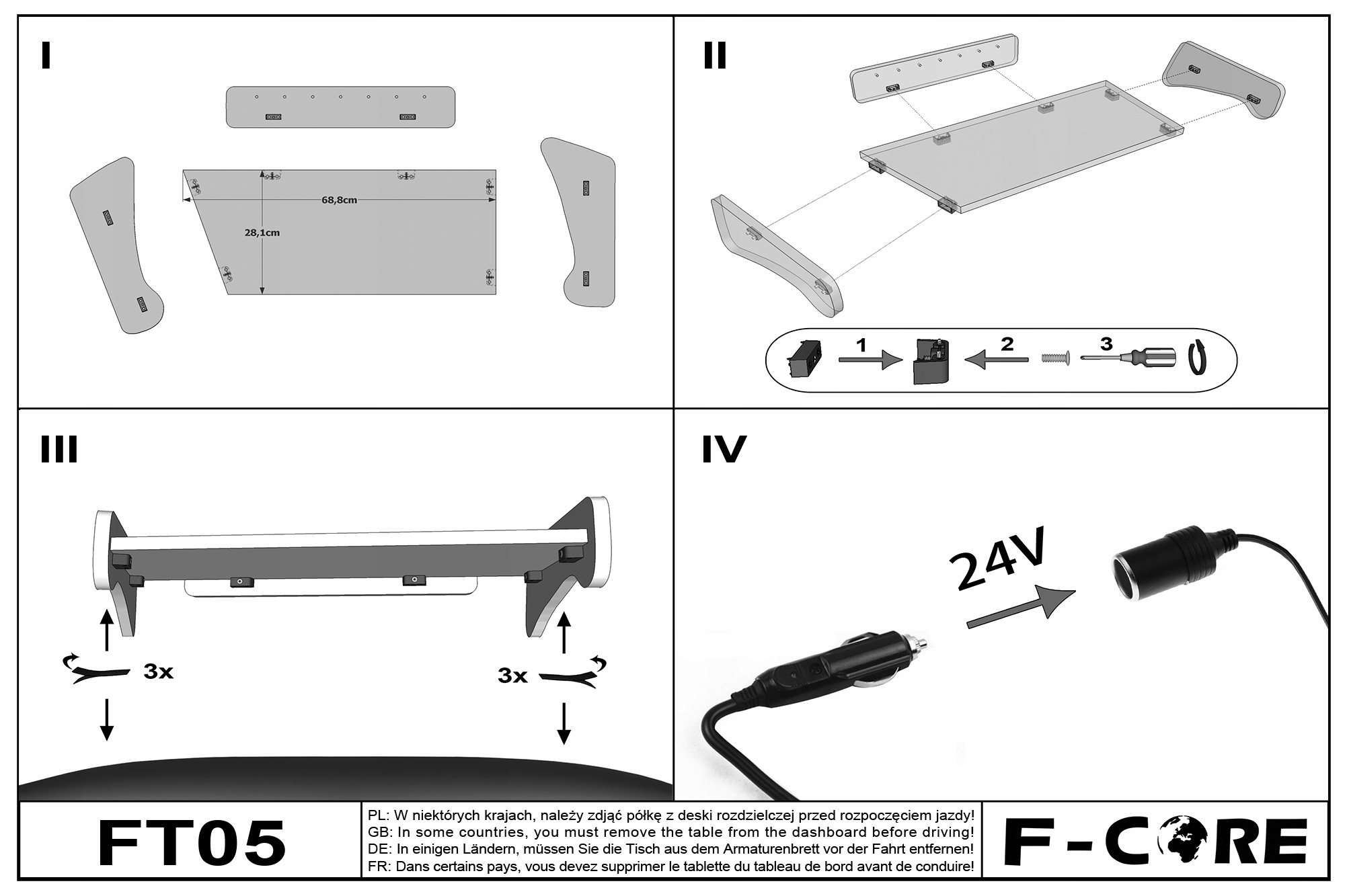 I

68,8cm

28,1cm

II

1

2

3

III

3x

3x

IV

24V

FT05

PL: W niektórych krajach, należy zdjąć półkę z deski rozdzielczej przed rozpoczęciem jazdy!
GB: In some countries, you must remove the table from the dashboard before driving!
DE: In einigen Ländern, müssen Sie die Tisch aus dem Armaturenbrett vor der Fahrt entfernen!
FR: Dans certains pays, vous devez supprimer le tablette du tableau de bord avant de conduire!

F-CORE