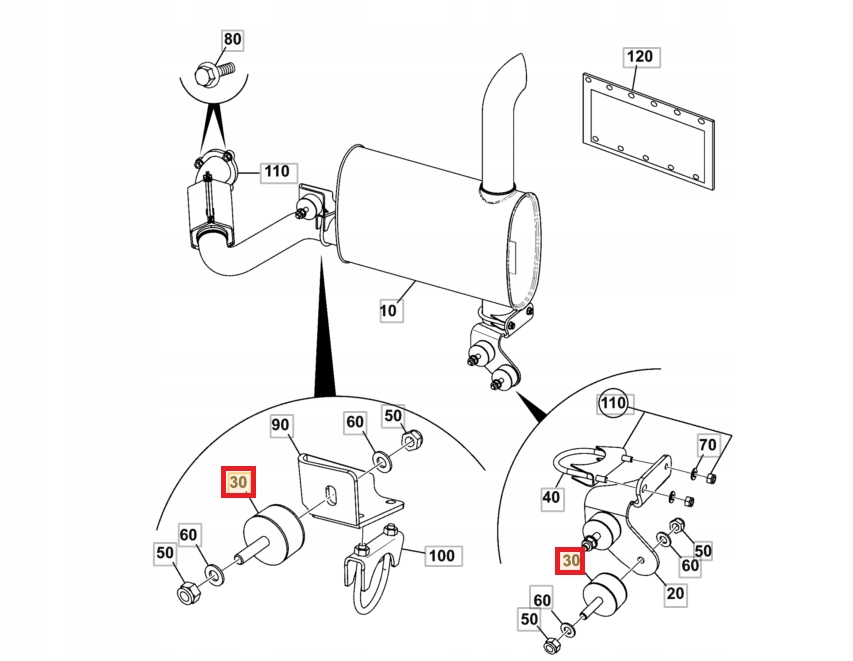 80
120
110
10
90
60
50
30
60
50
100
110
70
40
50
60
30
20
60
50