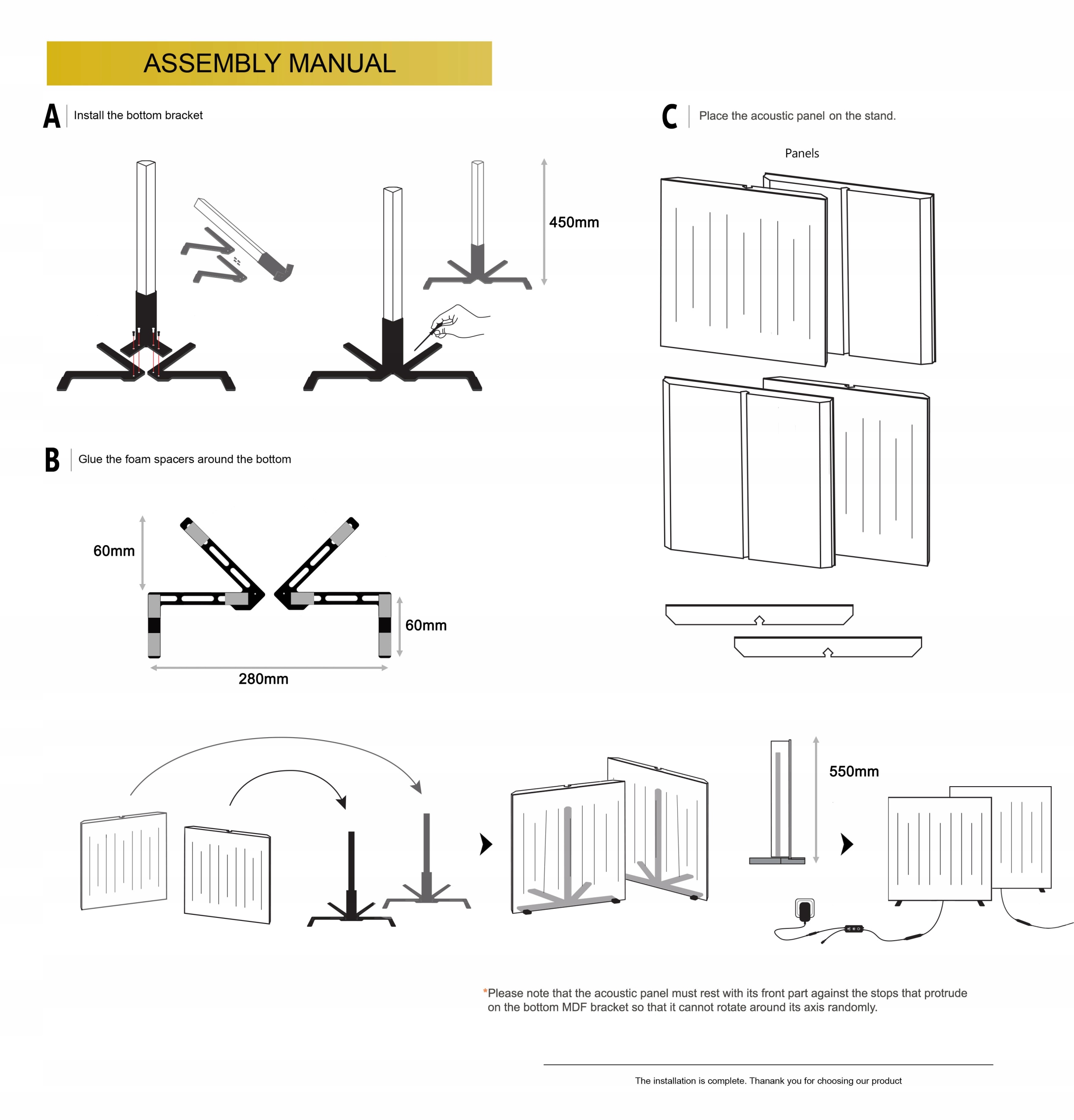 ASSEMBLY MANUAL

A Install the bottom bracket

450mm

B Glue the foam spacers around the bottom

60mm

60mm

280mm

C Place the acoustic panel on the stand.

Panels

550mm

*Please note that the acoustic panel must rest with its front part against the stops that protrude on the bottom MDF bracket so that it cannot rotate around its axis randomly.

The installation is complete. Thanank you for choosing our product