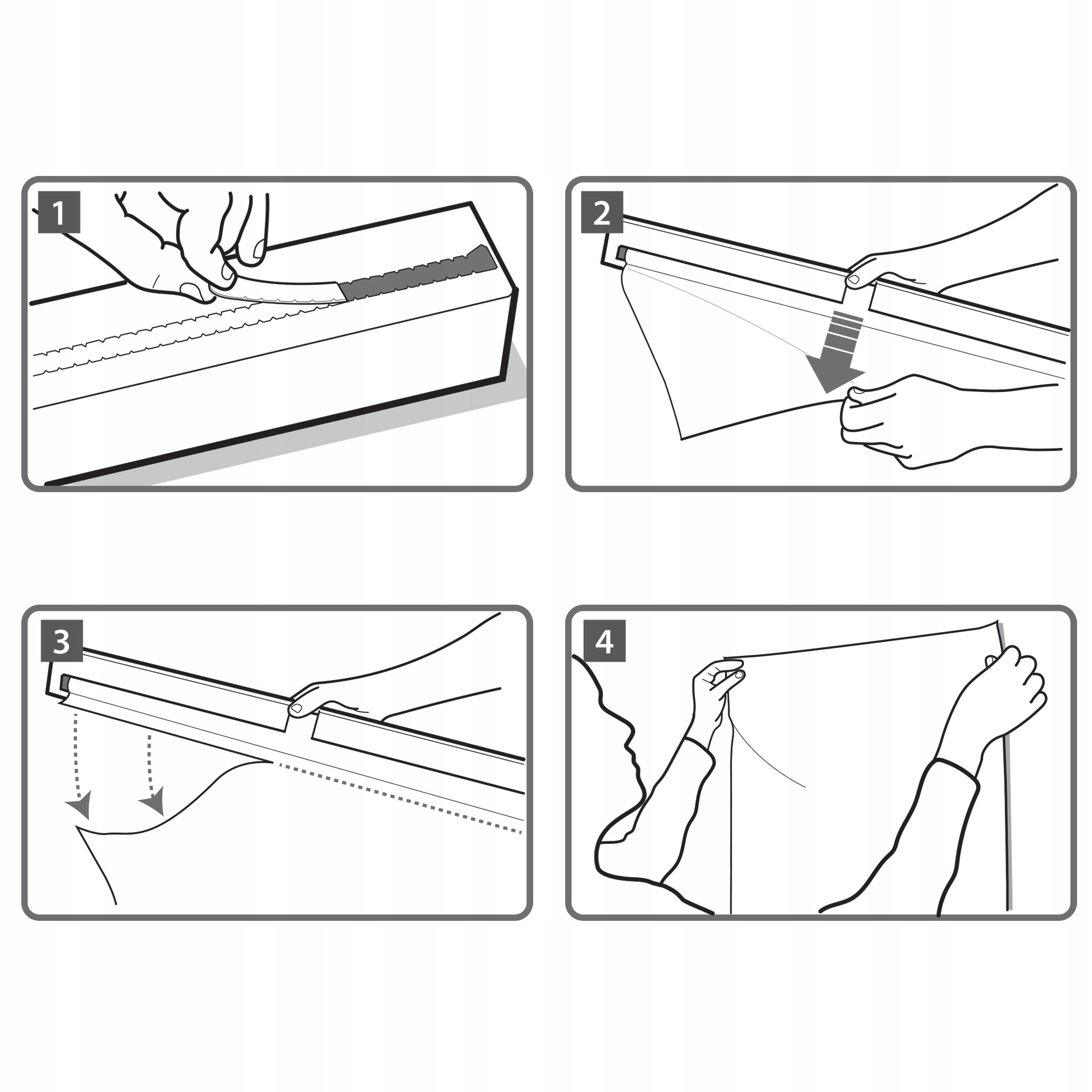 1

2

3

4