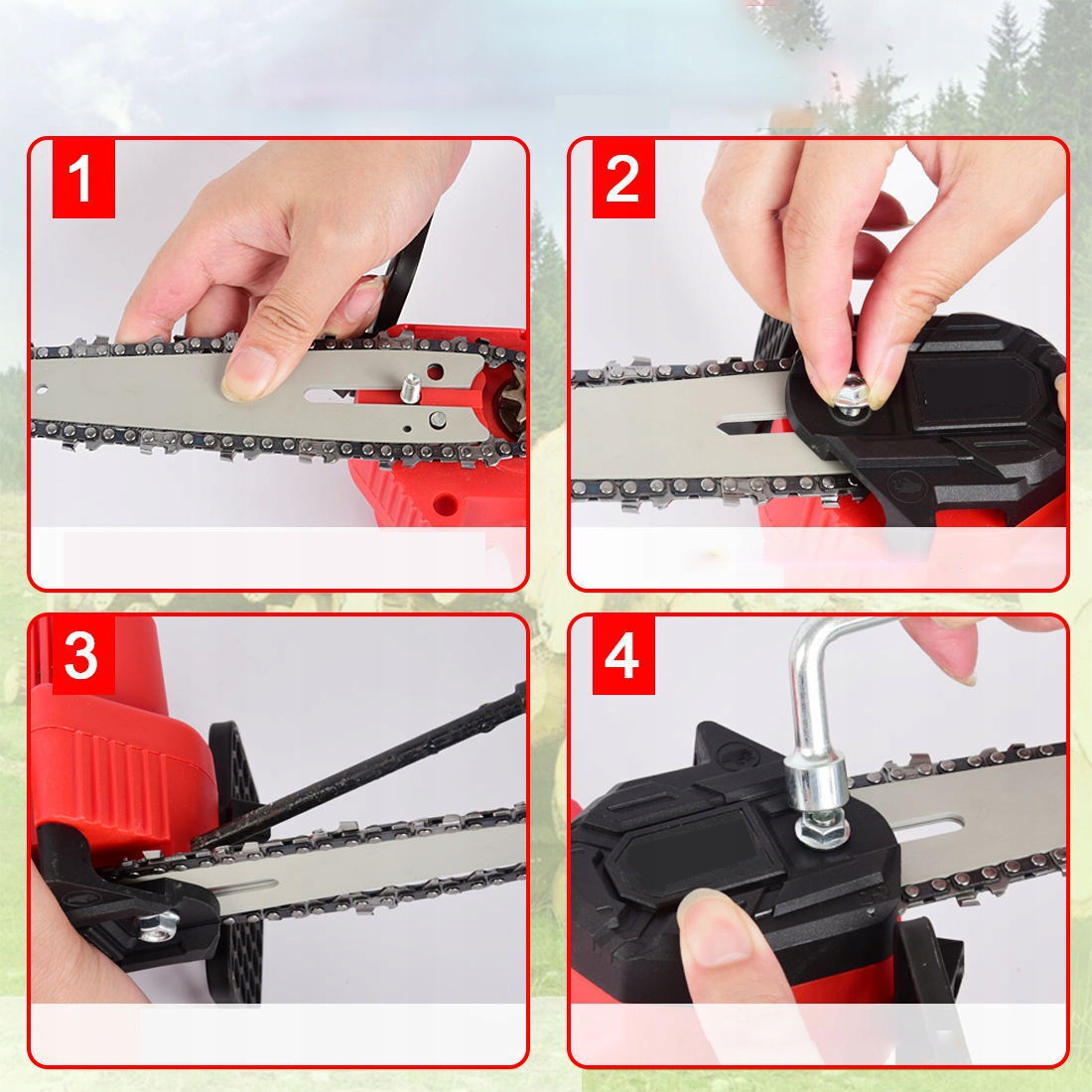 1

2

3

4