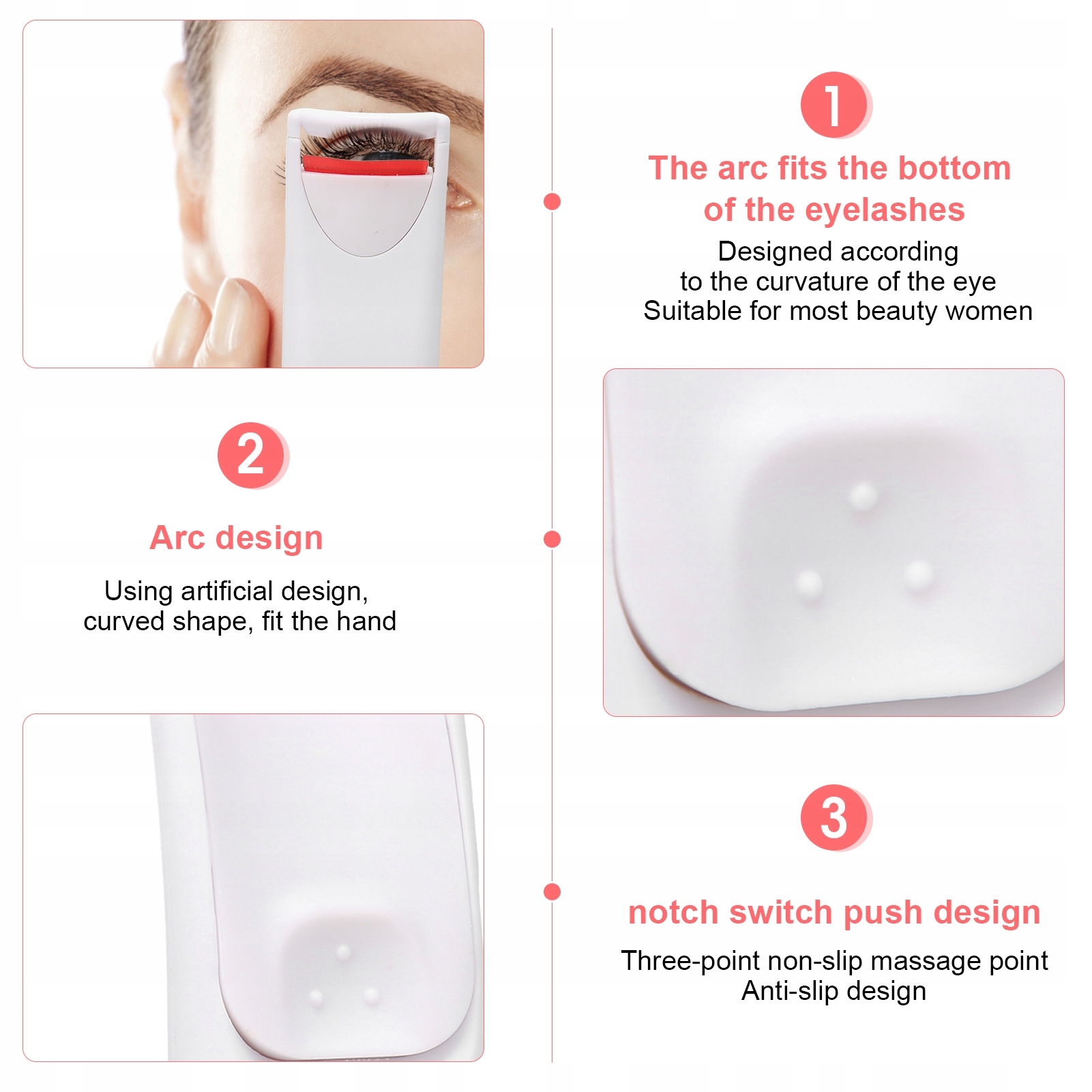 1

The arc fits the bottom of the eyelashes

Designed according
to the curvature of the eye
Suitable for most beauty women

2

Arc design

Using artificial design,
curved shape, fit the hand

3

notch switch push design

Three-point non-slip massage point
Anti-slip design