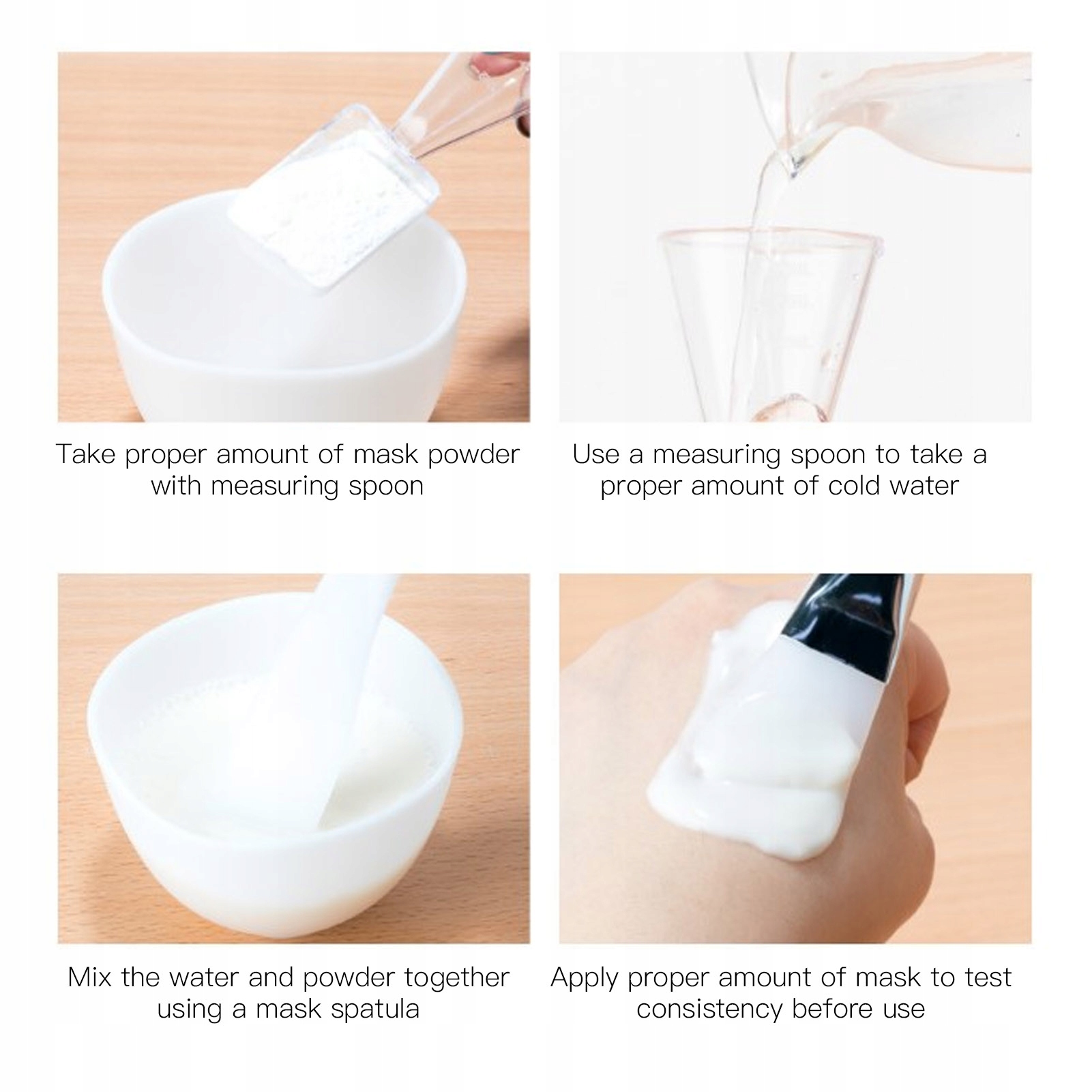 Take proper amount of mask powder with measuring spoon

Use a measuring spoon to take a proper amount of cold water

Mix the water and powder together using a mask spatula

Apply proper amount of mask to test consistency before use