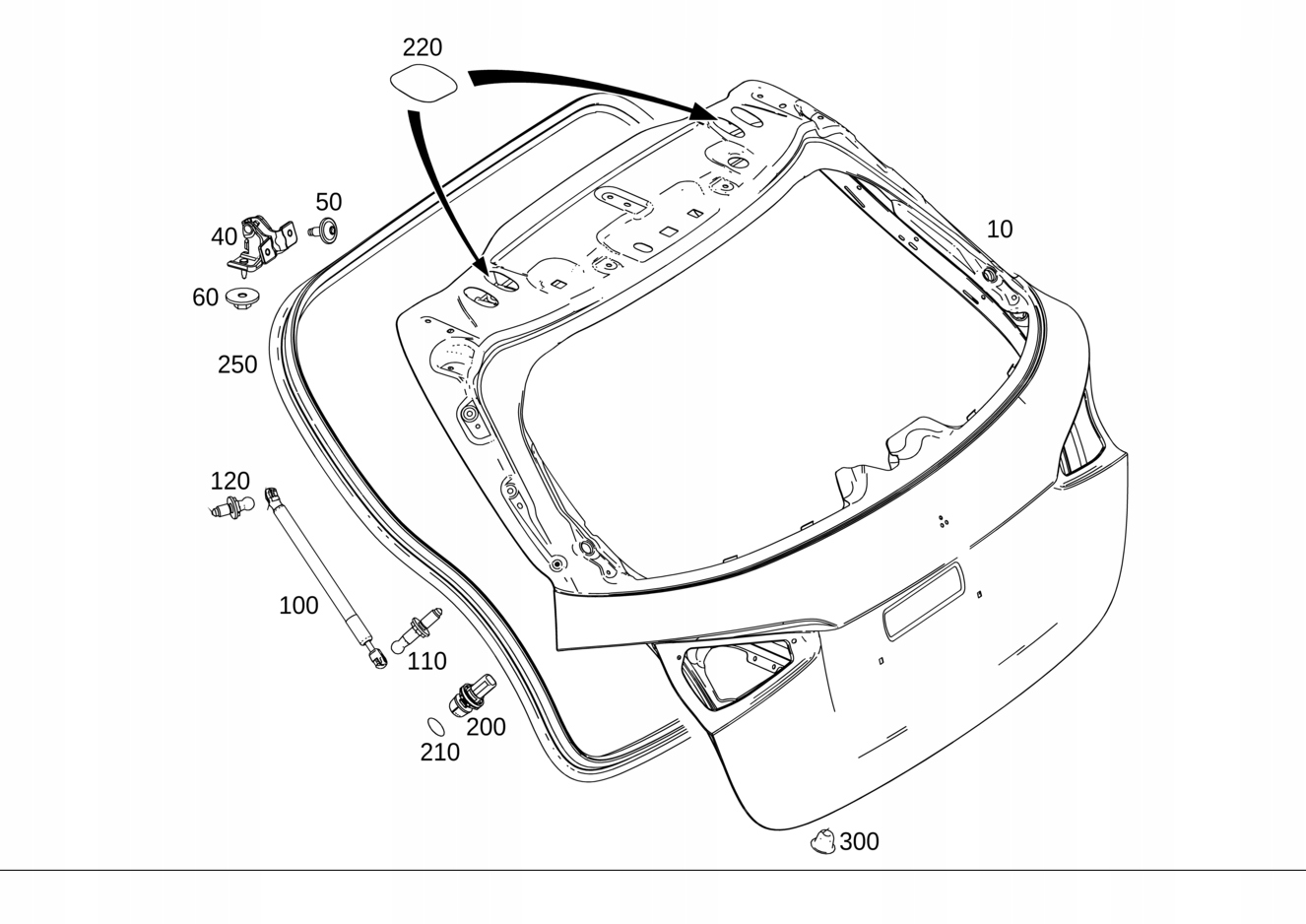 220
50
40
10
60
250
120
100
110
200
210
300