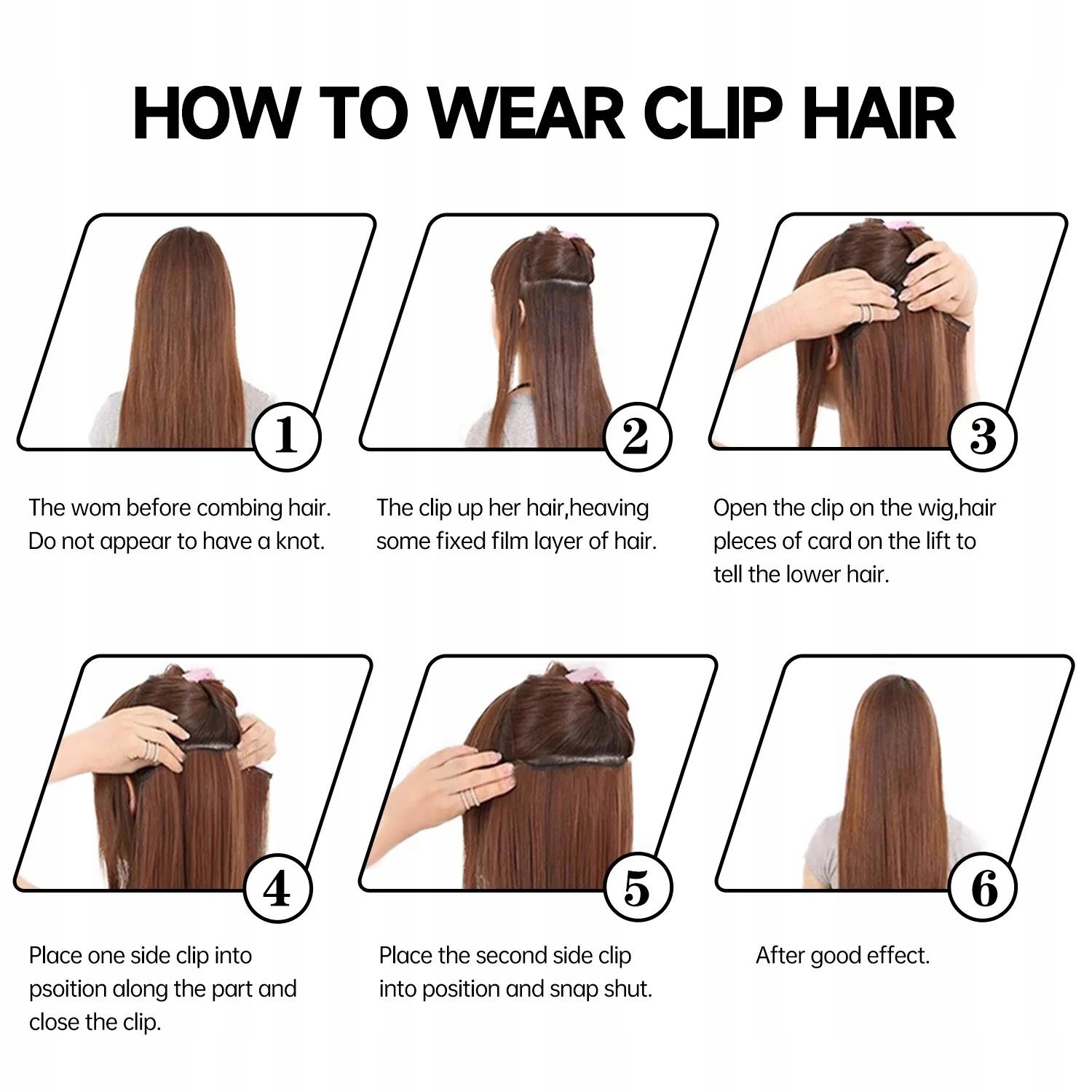 HOW TO WEAR CLIP HAIR

1

The wom before combing hair. Do not appear to have a knot.

2

The clip up her hair,heaving some fixed film layer of hair.

3

Open the clip on the wig,hair pleces of card on the lift to tell the lower hair.

4

Place one side clip into psoition along the part and close the clip.

5

Place the second side clip into position and snap shut.

6

After good effect.