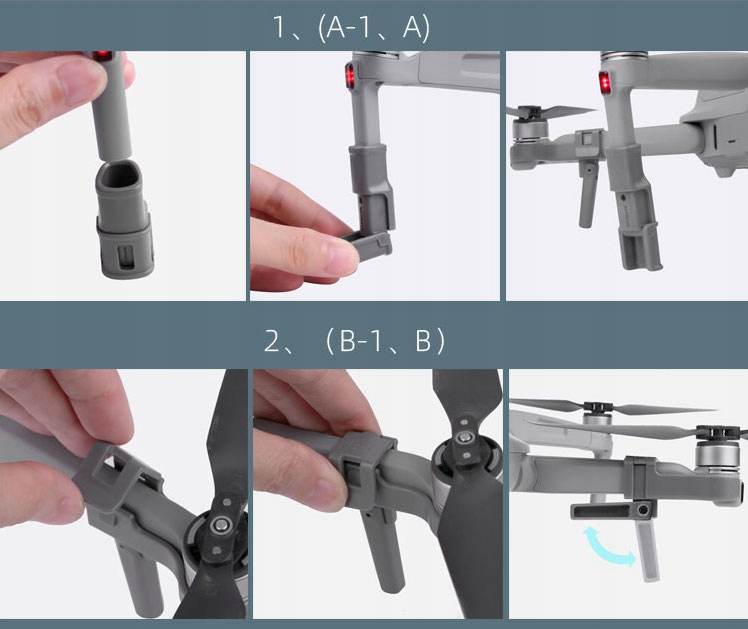 1、(A-1、A)

2、（B-1、B）