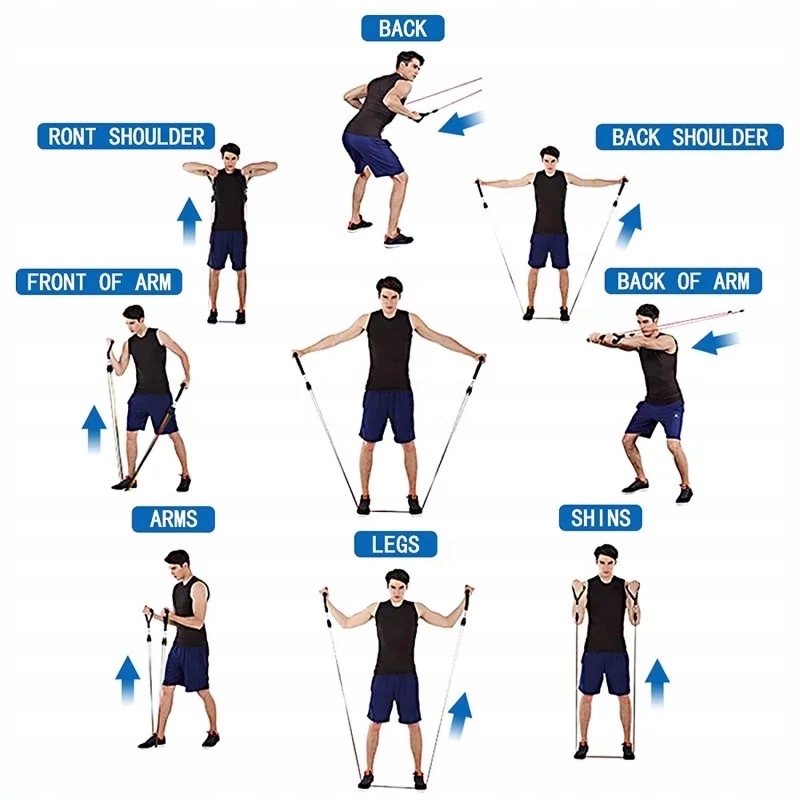 BACK

RONT SHOULDER

BACK SHOULDER

FRONT OF ARM

BACK OF ARM

ARMS

LEGS

SHINS