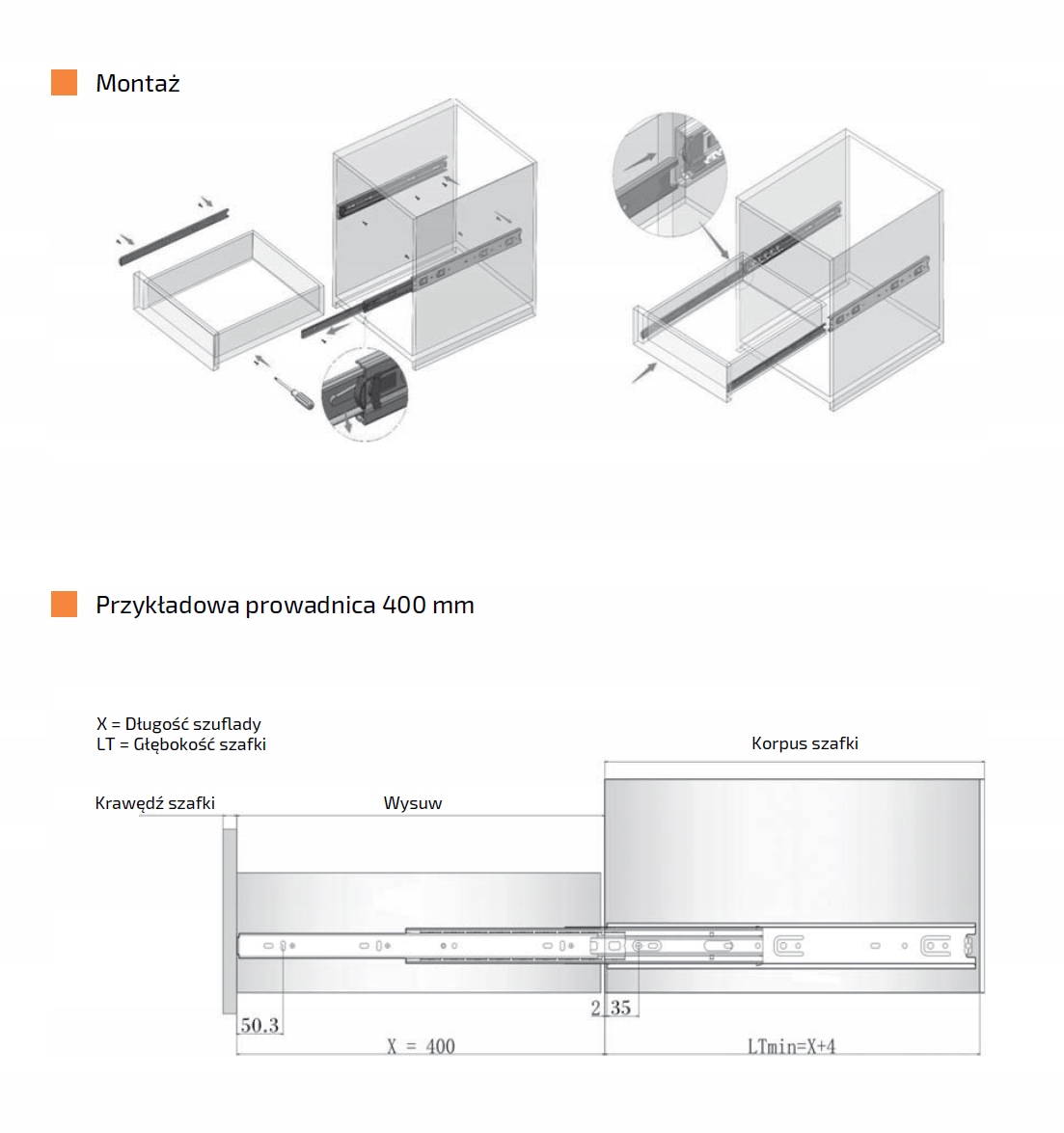 Montaż

Przykładowa prowadnica 400 mm

X = Długość szuflady
LT = Głębokość szafki

Korpus szafki

Krawędź szafki

Wysuw

50.3

2

35

X = 400

LTmin=X+4