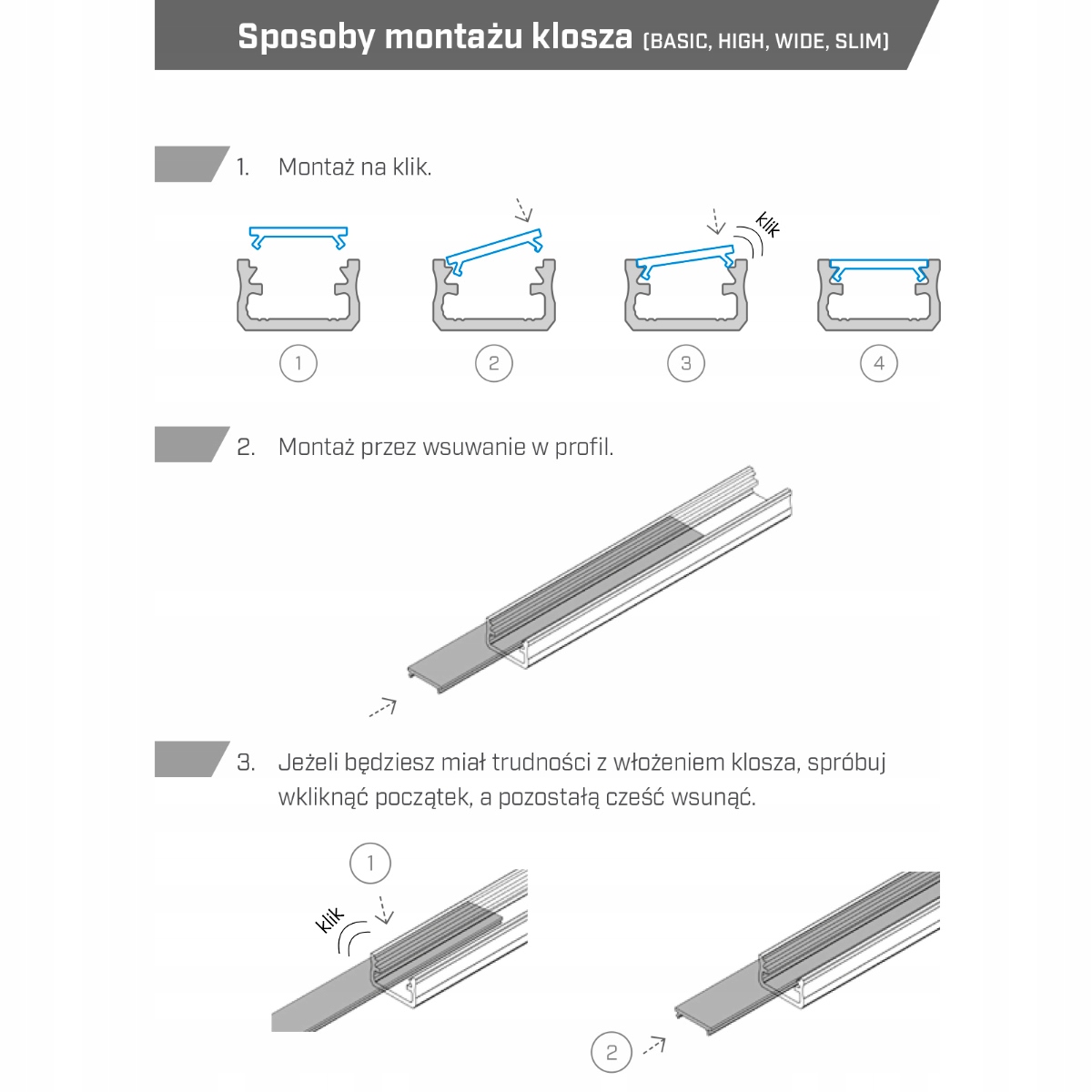 Sposoby montażu klosza (BASIC, HIGH, WIDE, SLIM)

1. Montaż na klik.

klik

1

2

3

4

2. Montaż przez wsuwanie w profil.

3. Jeżeli będziesz miał trudności z włożeniem klosza, spróbuj wkliknąć początek, a pozostałą cześć wsunąć.

1

klik

2