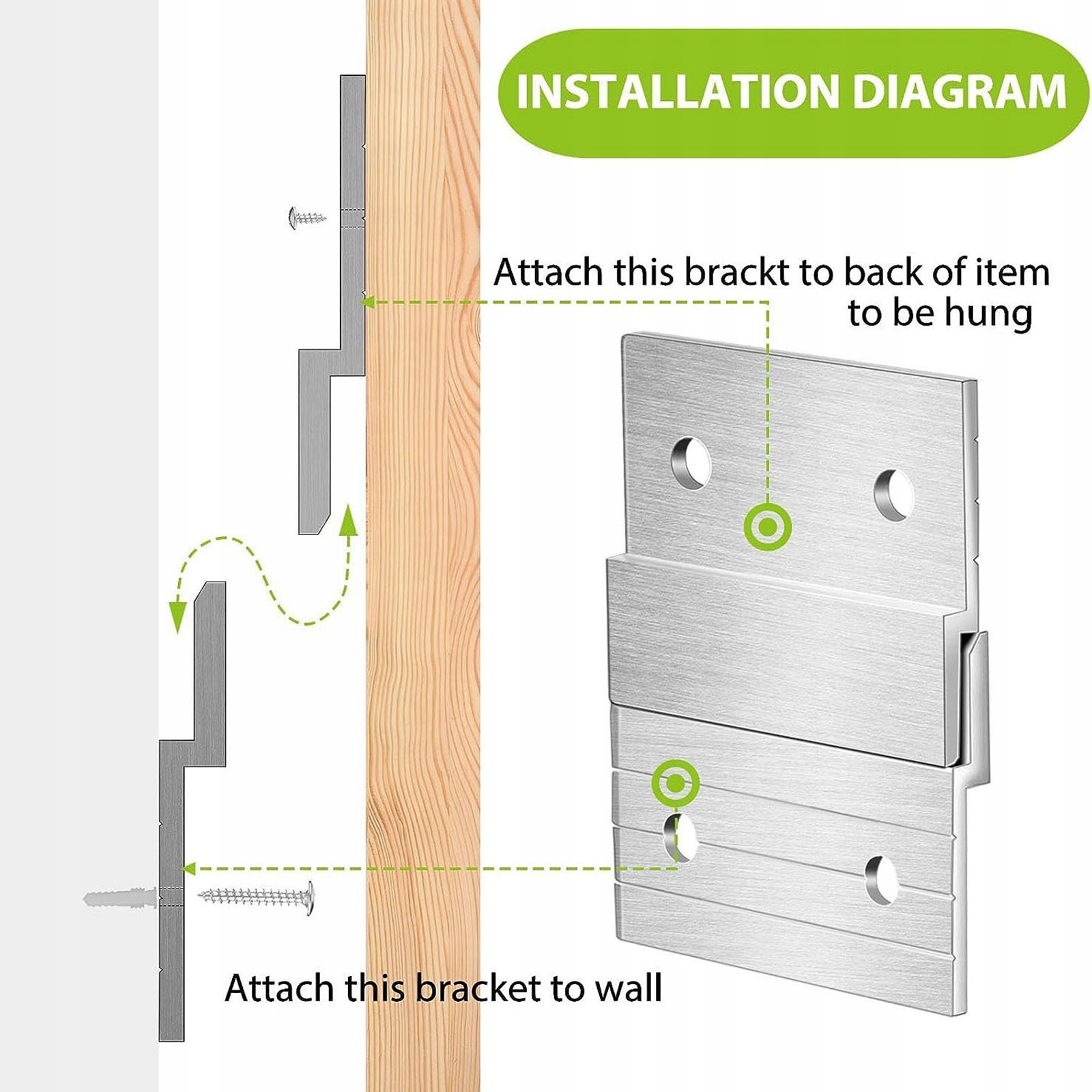 INSTALLATION DIAGRAM

Attach this brackt to back of item to be hung

Attach this bracket to wall