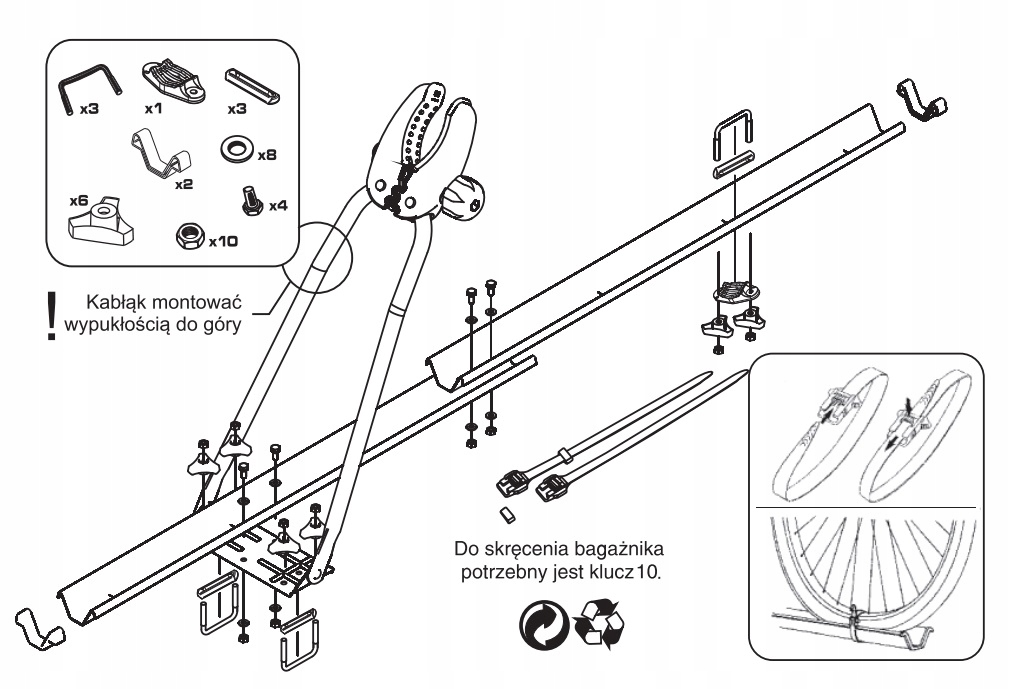 x3
x1
x3
x2
x8
x6
x4
x10

!
Kabłąk montować wypukłością do góry

Do skręcenia bagażnika potrzebny jest klucz 10.