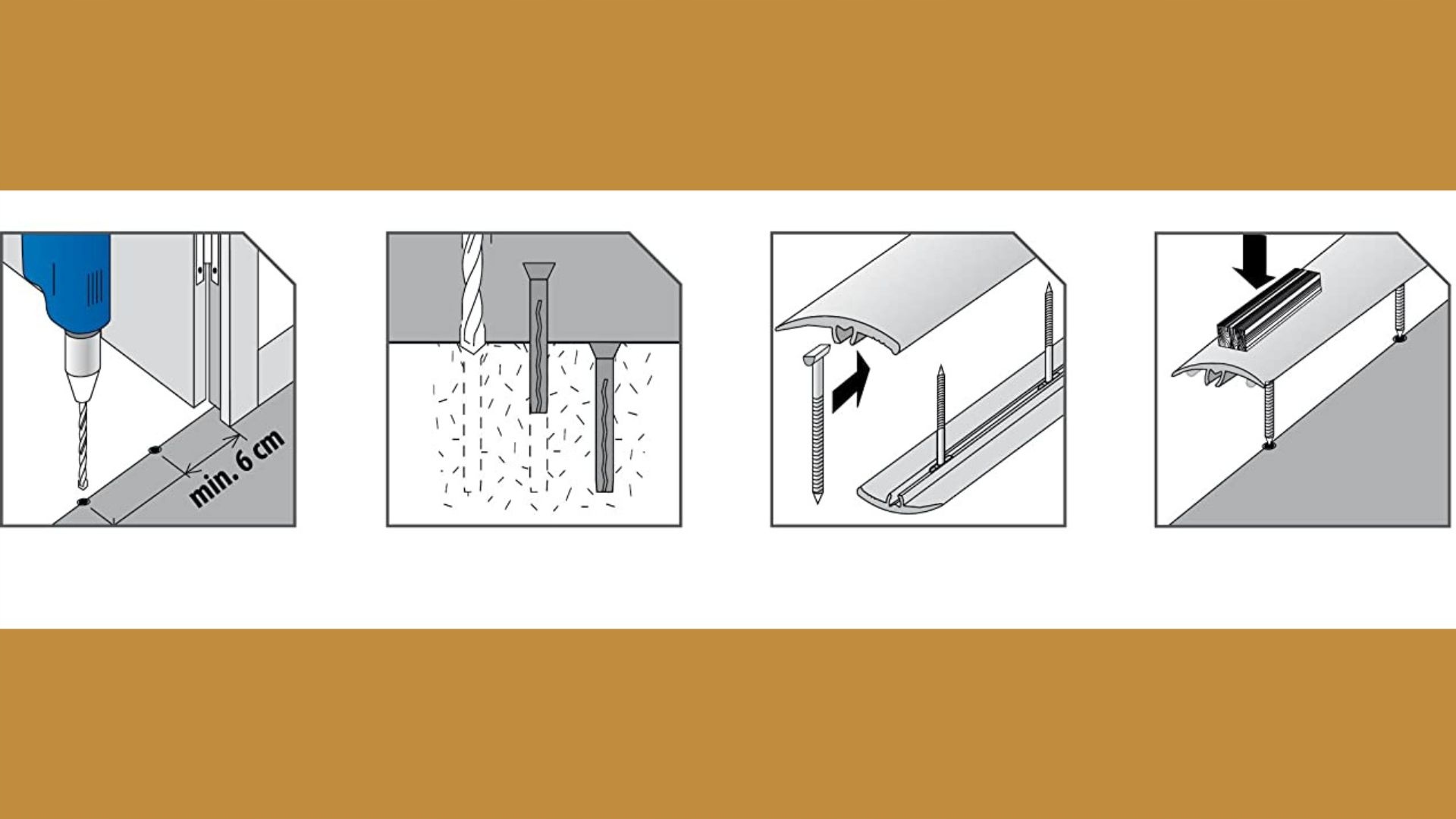 min. 6 cm