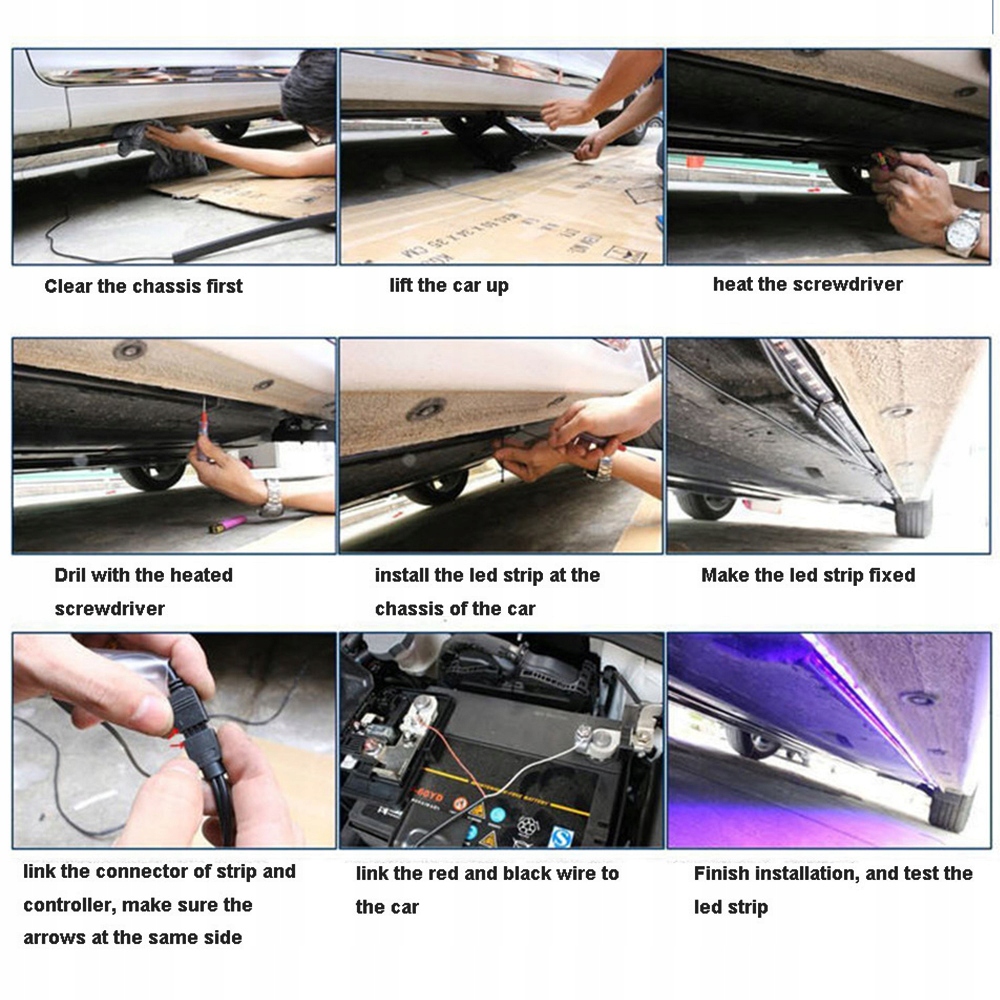 Clear the chassis first

lift the car up

heat the screwdriver

Dril with the heated screwdriver

install the led strip at the chassis of the car

Make the led strip fixed

link the connector of strip and controller, make sure the arrows at the same side

link the red and black wire to the car

Finish installation, and test the led strip