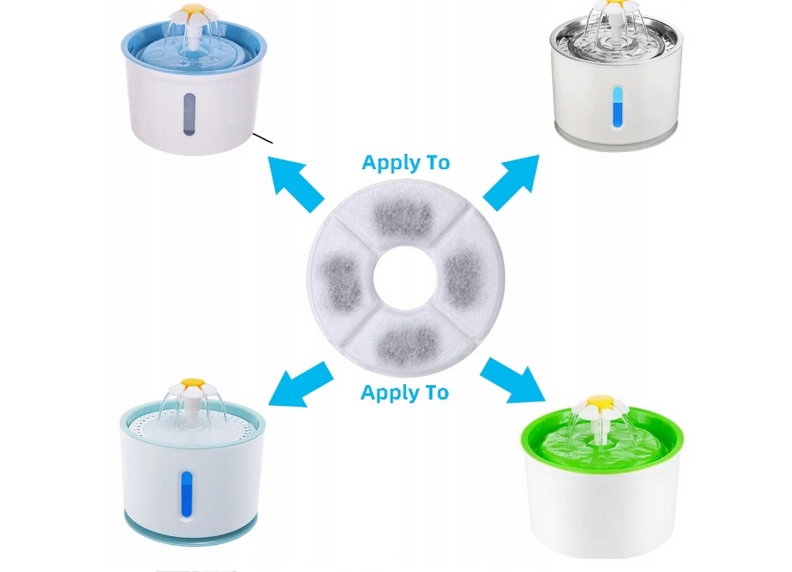 Apply To

Apply To