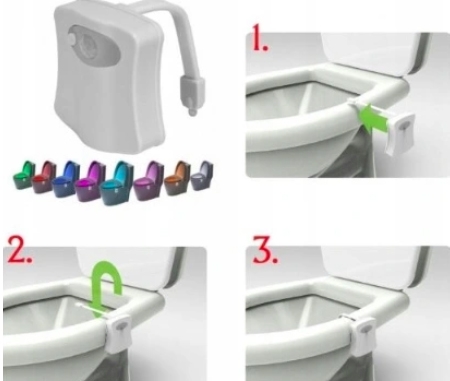 1.

2.

3.